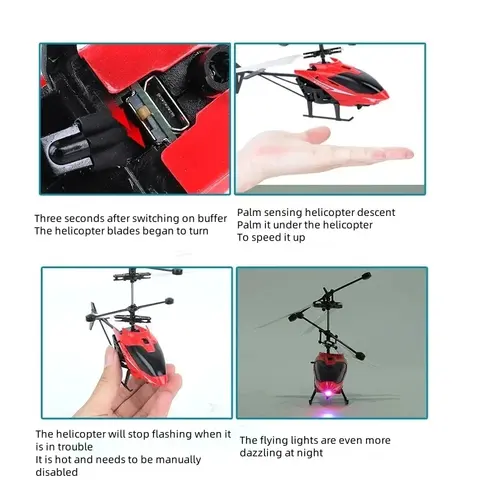 Three seconds after switching on buffer
The helicopter blades began to turn

Palm sensing helicopter descent
Palm it under the helicopter
To speed it up

The helicopter will stop flashing when it is in trouble
It is hot and needs to be manually disabled

The flying lights are even more dazzling at night