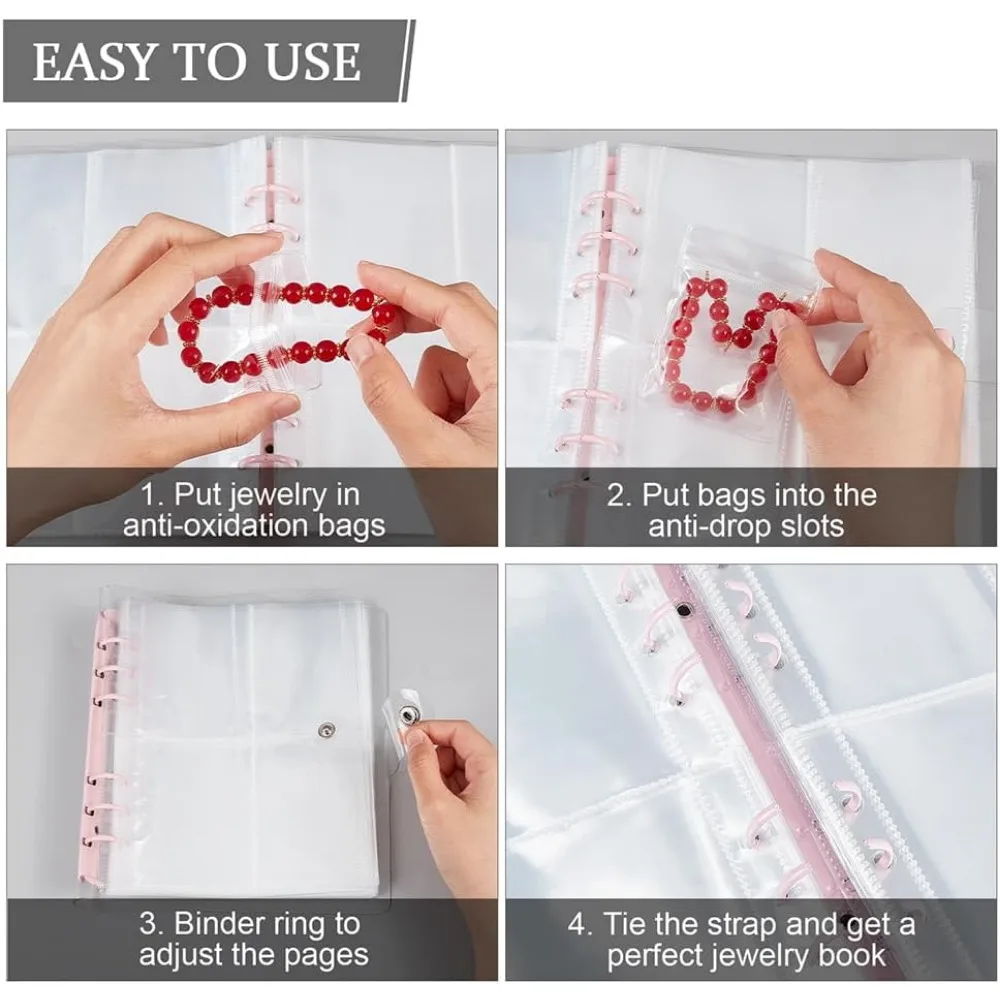 EASY TO USE

1. Put jewelry in anti-oxidation bags

2. Put bags into the anti-drop slots

3. Binder ring to adjust the pages

4. Tie the strap and get a perfect jewelry book