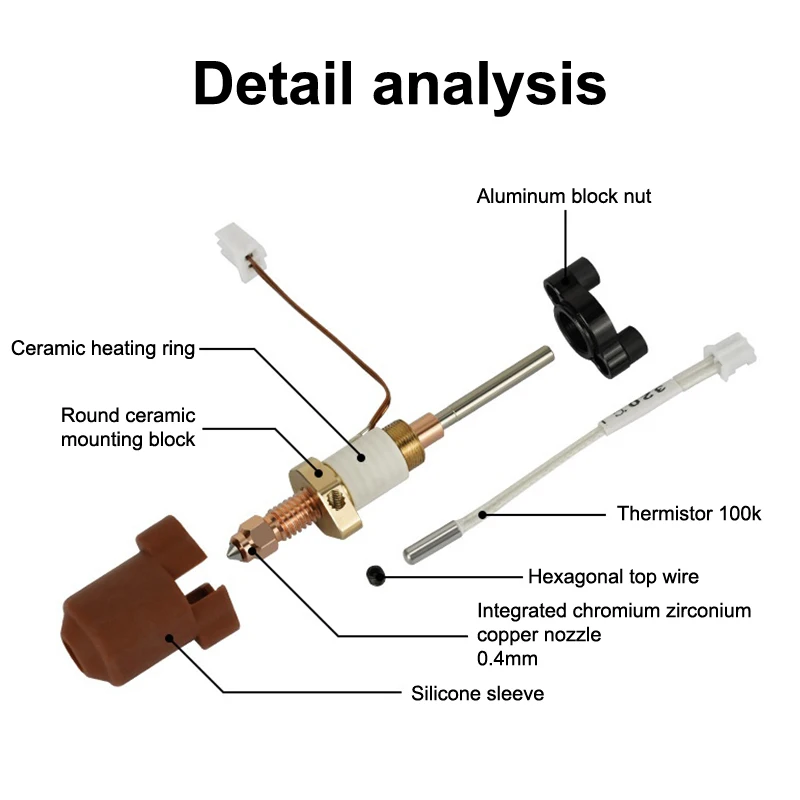 Detail analysis

Aluminum block nut

Ceramic heating ring

Round ceramic mounting block

320°C

Thermistor 100k

Hexagonal top wire

Integrated chromium zirconium copper nozzle 0.4mm

Silicone sleeve