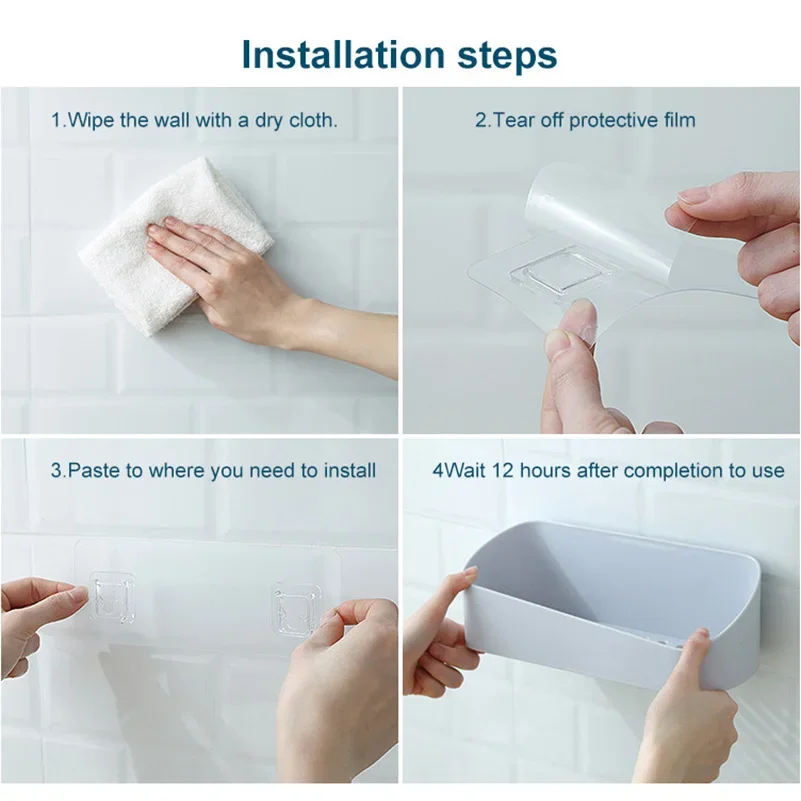 Installation steps

1.Wipe the wall with a dry cloth.

2.Tear off protective film

3.Paste to where you need to install

4Wait 12 hours after completion to use