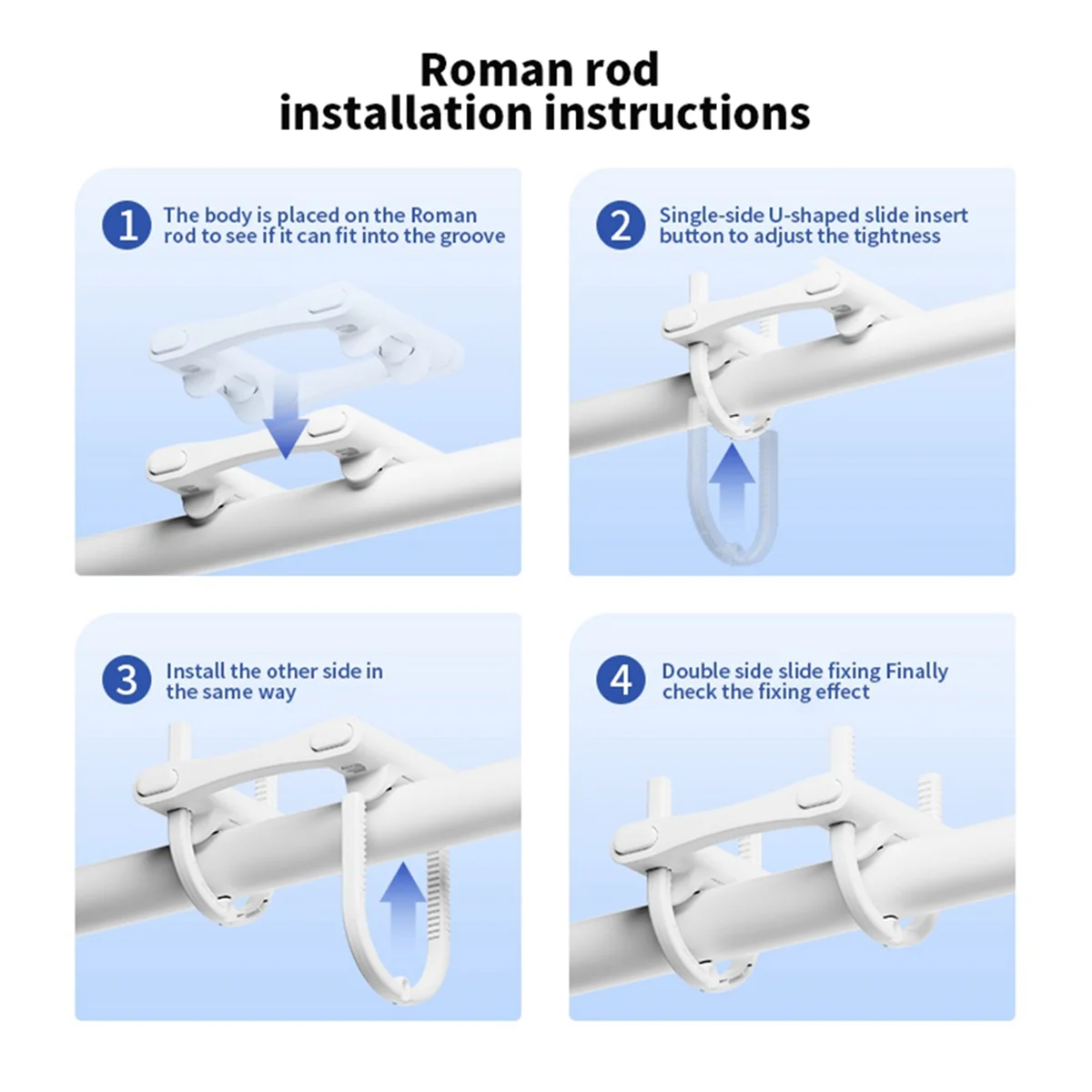 Roman rod
installation instructions

1 The body is placed on the Roman rod to see if it can fit into the groove

2 Single-side U-shaped slide insert button to adjust the tightness

3 Install the other side in the same way

4 Double side slide fixing Finally check the fixing effect