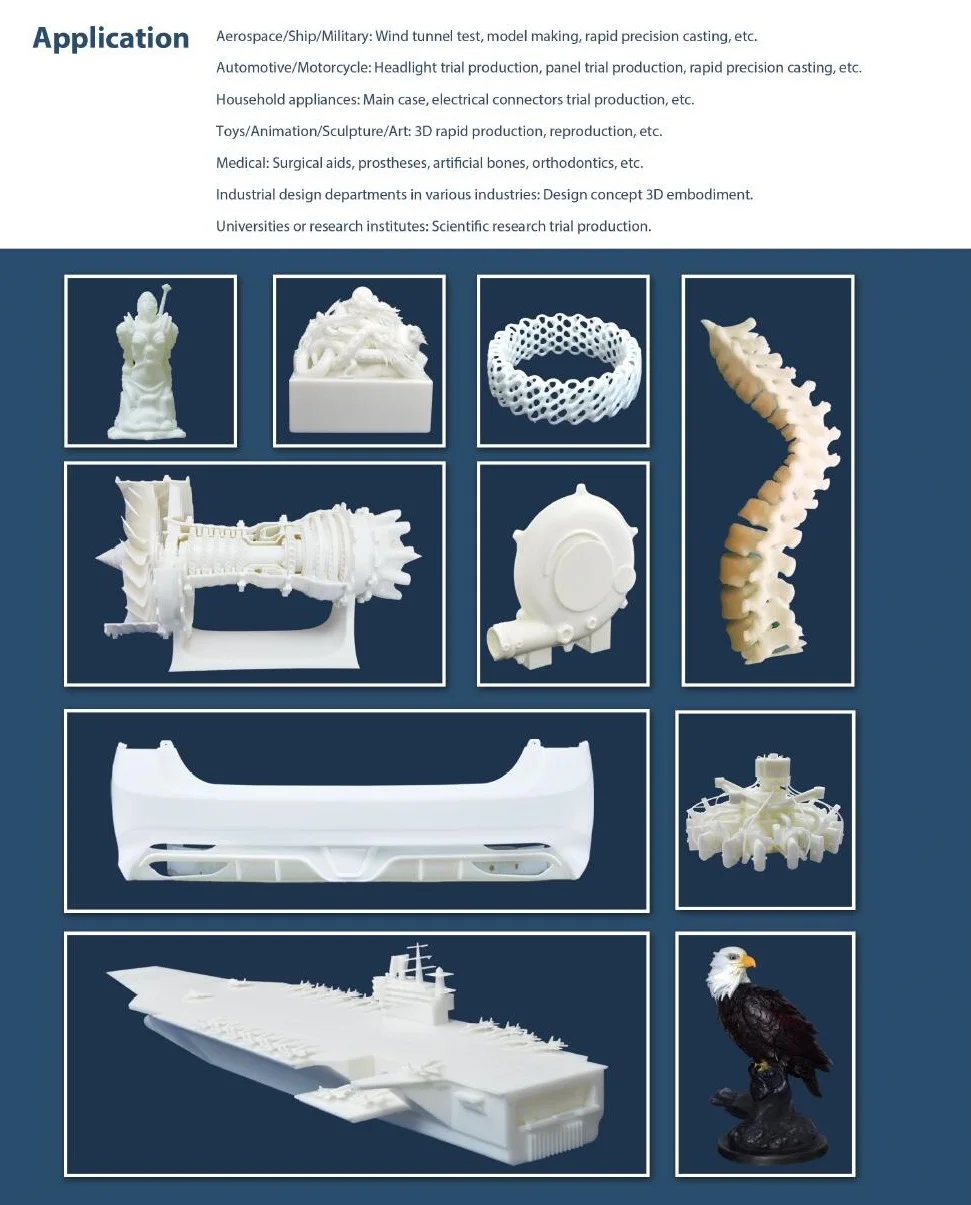 Application

Aerospace/Ship/Military: Wind tunnel test, model making, rapid precision casting, etc.

Automotive/Motorcycle: Headlight trial production, panel trial production, rapid precision casting, etc.

Household appliances: Main case, electrical connectors trial production, etc.

Toys/Animation/Sculpture/Art: 3D rapid production, reproduction, etc.

Medical: Surgical aids, prostheses, artificial bones, orthodontics, etc.

Industrial design departments in various industries: Design concept 3D embodiment.

Universities or research institutes: Scientific research trial production.