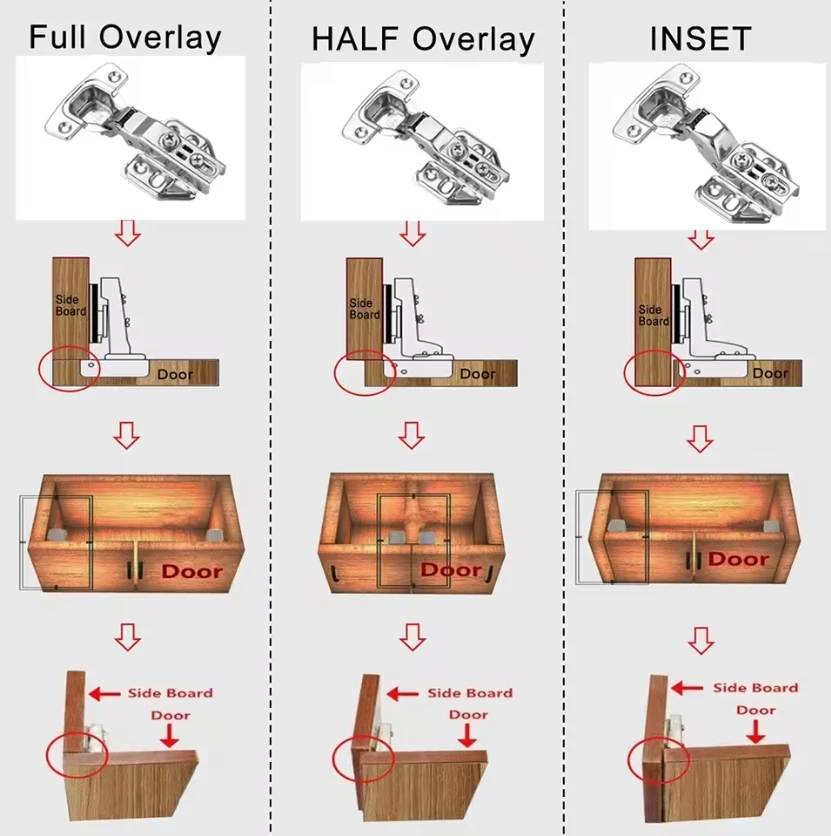 Full Overlay

Side Board

Door

Door

Side Board

Door

HALF Overlay

Side Board

Door

Door

Side Board

Door

INSET

Side Board

Door

Door

Side Board

Door