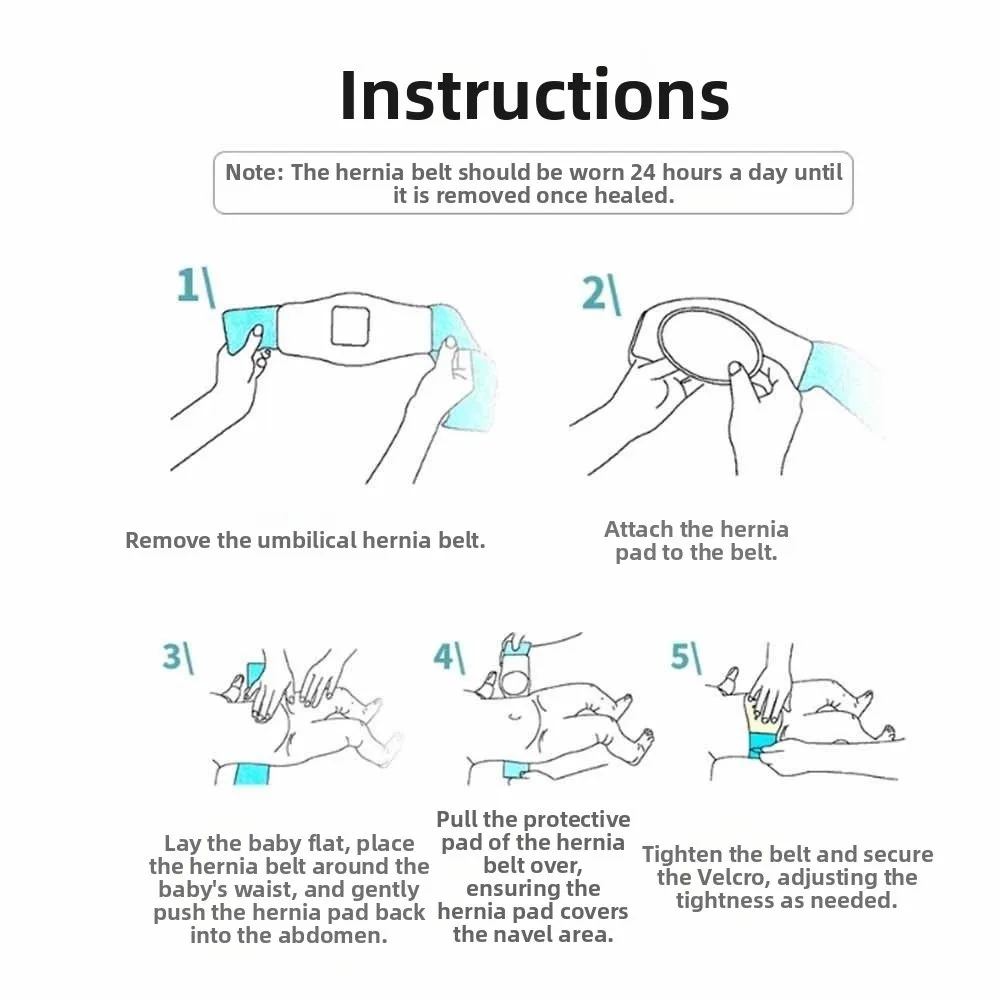 Instructions

Note: The hernia belt should be worn 24 hours a day until it is removed once healed.

1\

Remove the umbilical hernia belt.

2\

Attach the hernia pad to the belt.

3\

Lay the baby flat, place the hernia belt around the baby's waist, and gently push the hernia pad back into the abdomen.

4\

Pull the protective pad of the hernia belt over, ensuring the hernia pad covers the navel area.

5\

Tighten the belt and secure the Velcro, adjusting the tightness as needed.