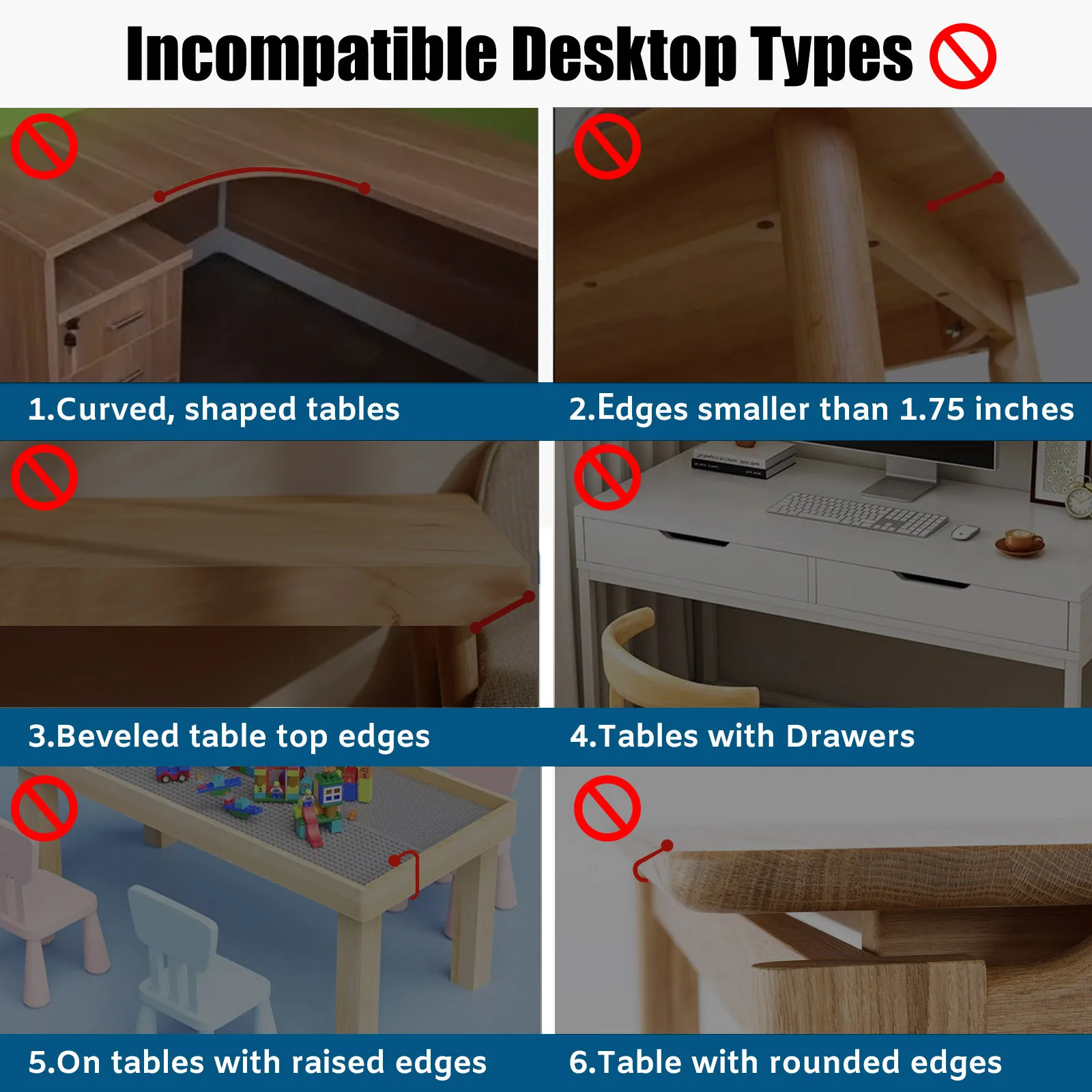 Incompatible Desktop Types

1.Curved, shaped tables

2.Edges smaller than 1.75 inches

3.Beveled table top edges

4.Tables with Drawers

5.On tables with raised edges

6.Table with rounded edges