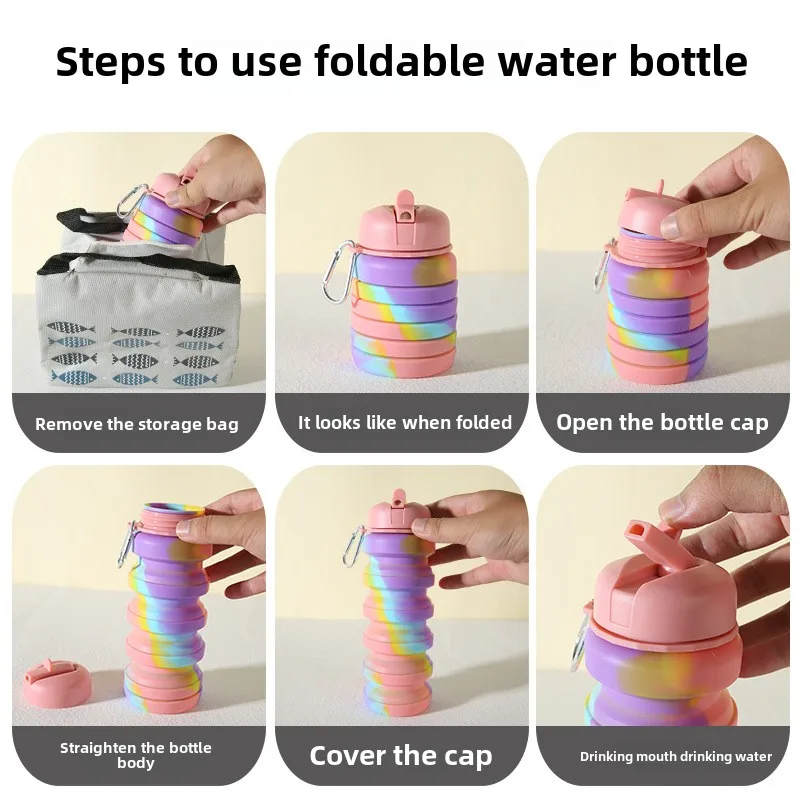 Steps to use foldable water bottle

Remove the storage bag

It looks like when folded

Open the bottle cap

Straighten the bottle body

Cover the cap

Drinking mouth drinking water