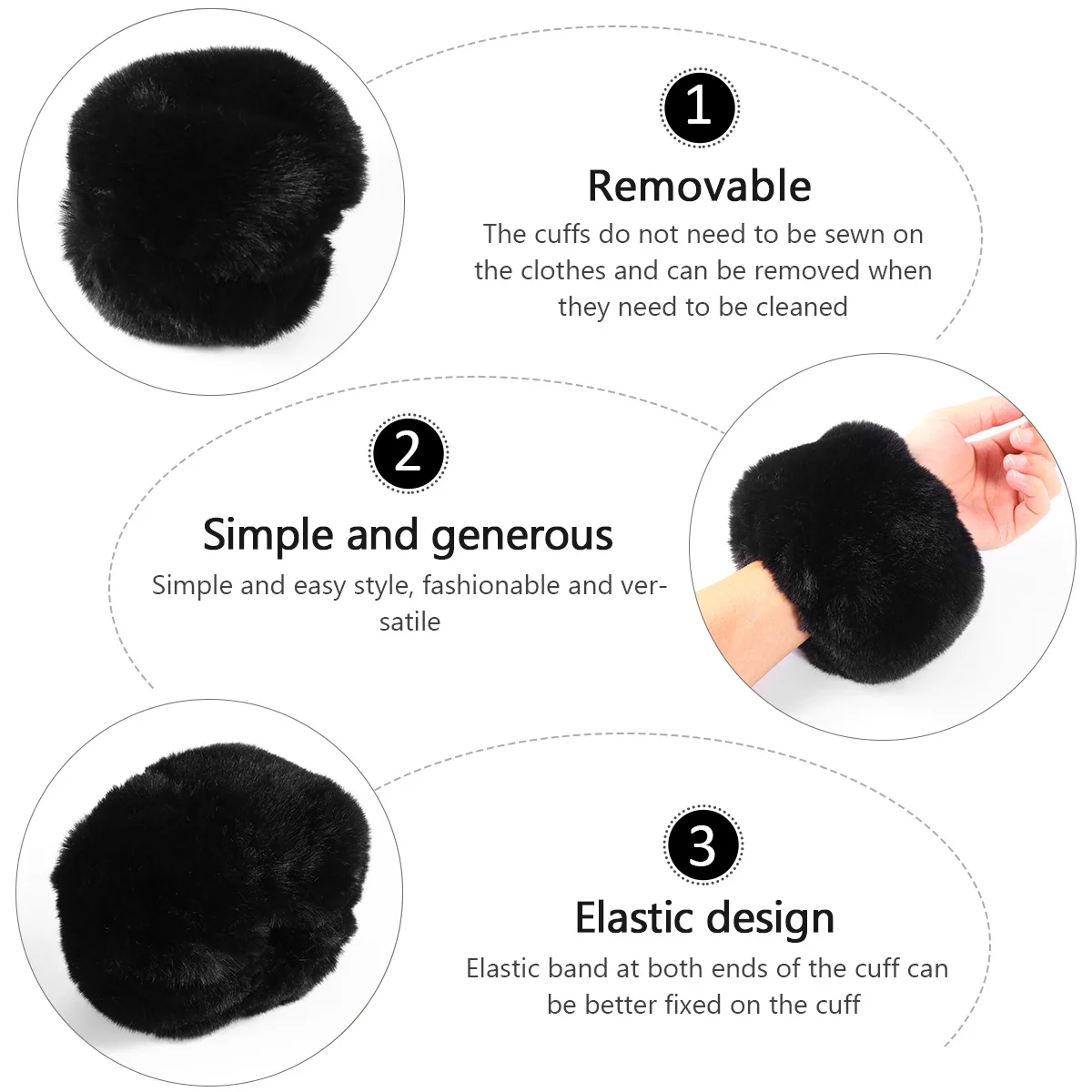 1

Removable

The cuffs do not need to be sewn on the clothes and can be removed when they need to be cleaned

2

Simple and generous

Simple and easy style, fashionable and versatile

3

Elastic design

Elastic band at both ends of the cuff can be better fixed on the cuff