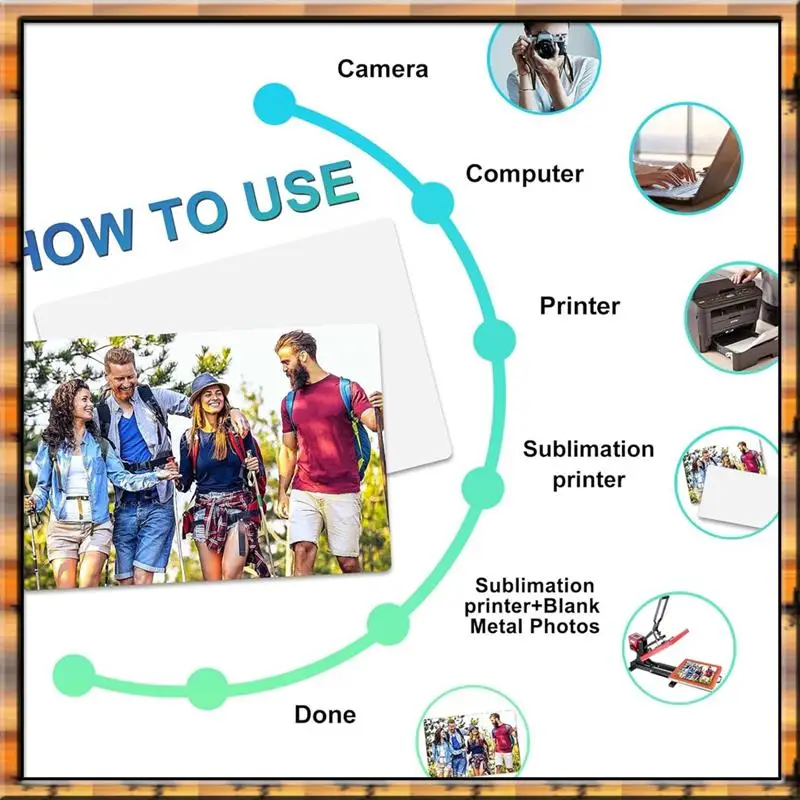 HOW TO USE

Camera

Computer

Printer

Sublimation printer

Sublimation printer+Blank Metal Photos

Done