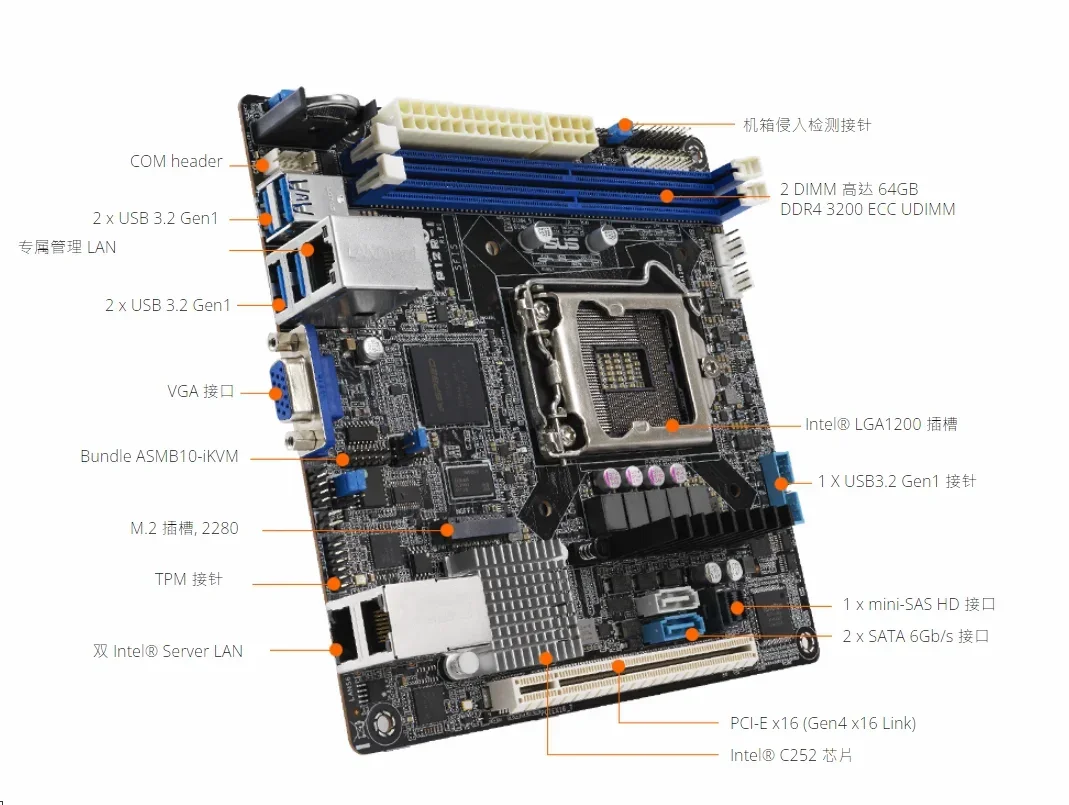 COM header

2 x USB 3.2 Gen1

专属管理 LAN

2 x USB 3.2 Gen1

VGA 接口

Bundle ASMB10-iKVM

M.2 插槽, 2280

TPM 接针

双 Intel® Server LAN

机箱侵入检测接针

2 DIMM 高达 64GB
DDR4 3200 ECC UDIMM

Intel® LGA1200 插槽

1 X USB3.2 Gen1 接针

1 x mini-SAS HD 接口

2 x SATA 6Gb/s 接口

PCI-E x16 (Gen4 x16 Link)

Intel® C252 芯片