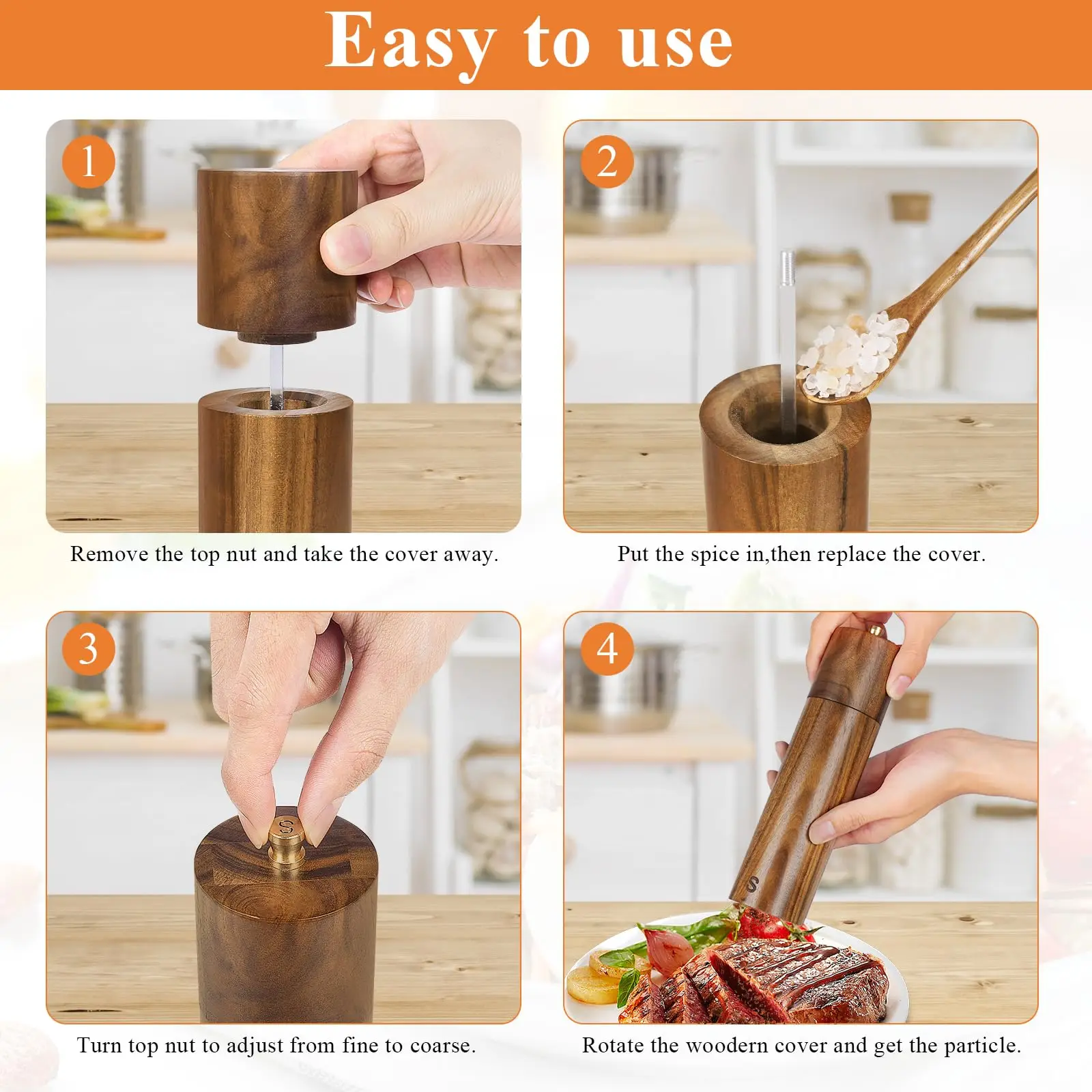 Easy to use

1

Remove the top nut and take the cover away.

2

Put the spice in,then replace the cover.

3

S

Turn top nut to adjust from fine to coarse.

4

S

Rotate the woodern cover and get the particle.