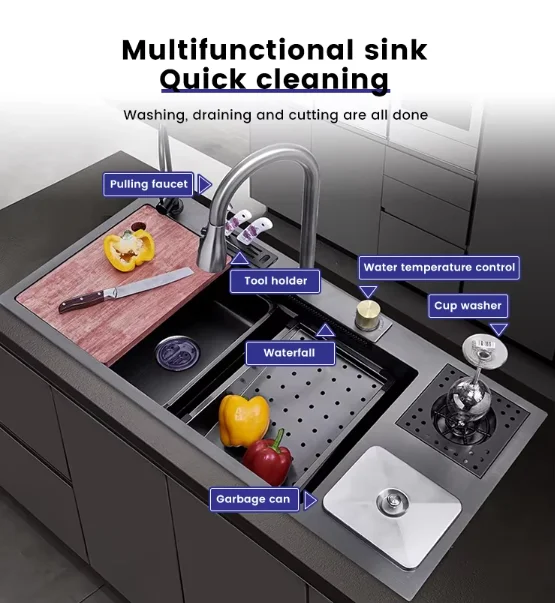 Multifunctional sink
Quick cleaning

Washing, draining and cutting are all done

Pulling faucet

Tool holder

Water temperature control

Cup washer

Waterfall

Garbage can