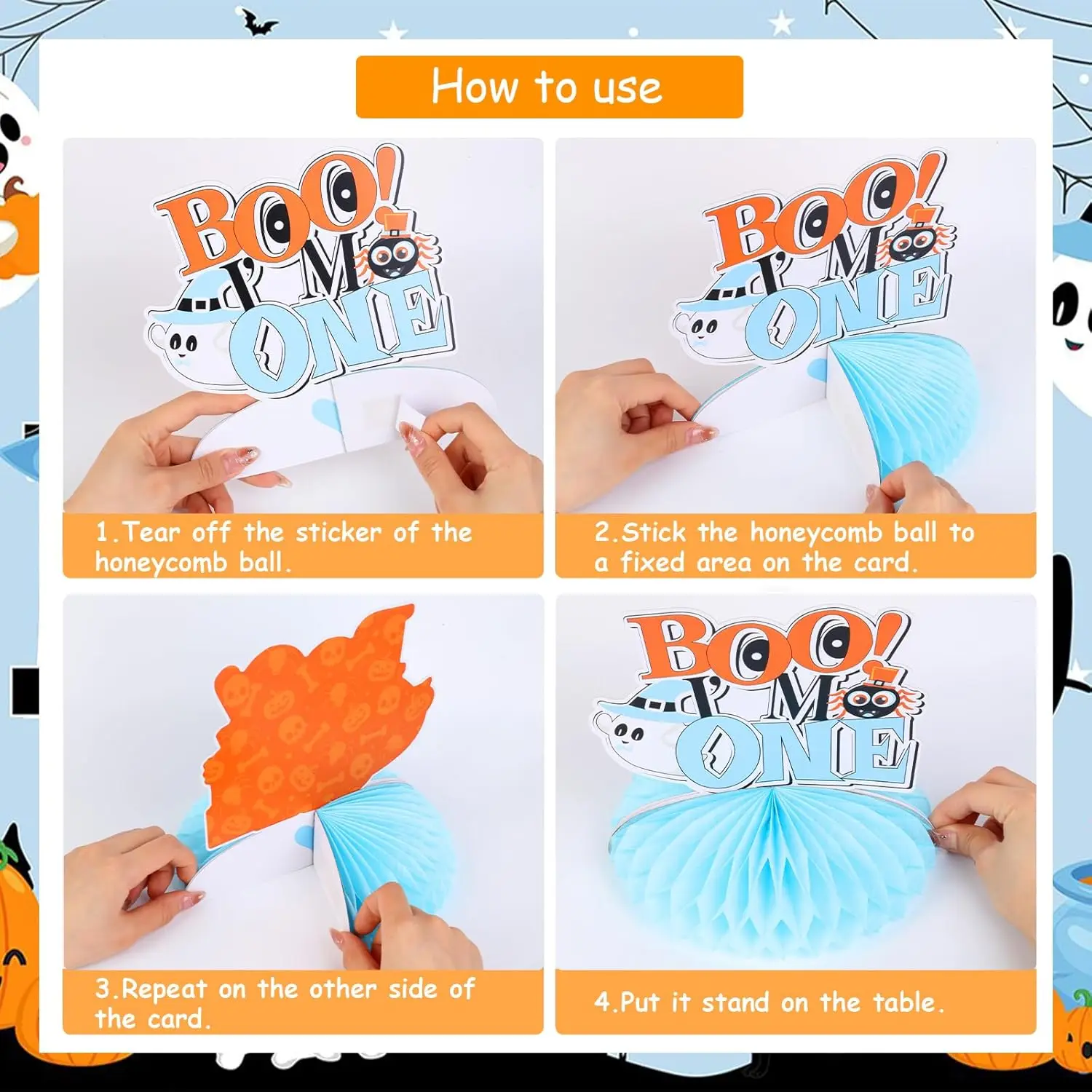 How to use

BOO! I'M ONE

1.Tear off the sticker of the honeycomb ball.

BOO! I'M ONE

2.Stick the honeycomb ball to a fixed area on the card.

3.Repeat on the other side of the card.

BOO! I'M ONE

4.Put it stand on the table.