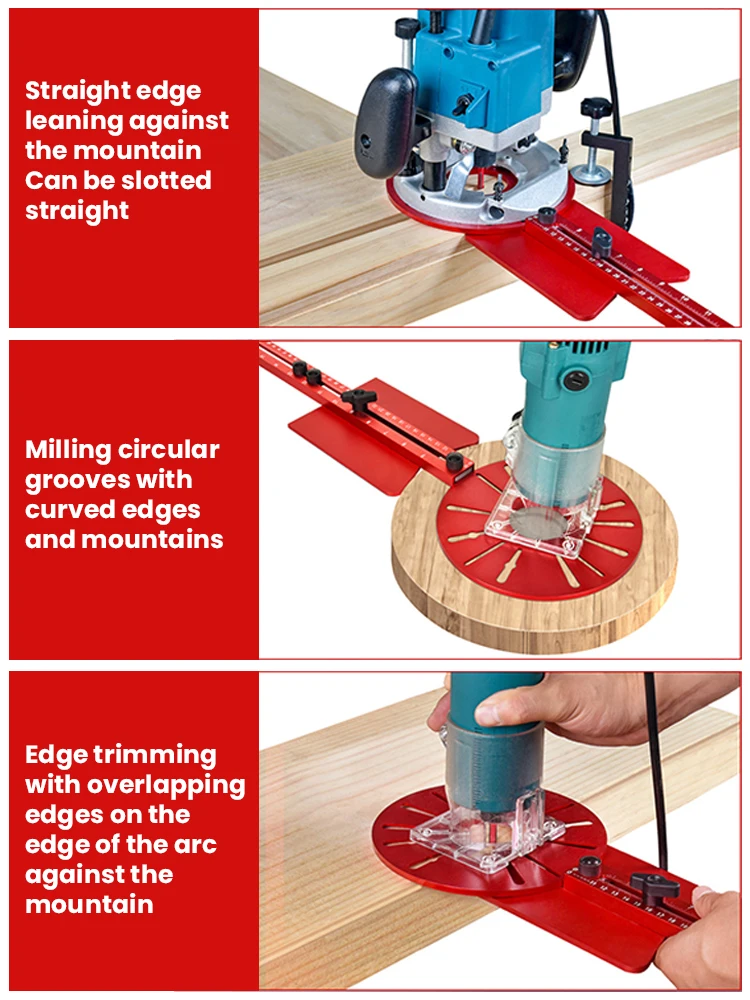 Straight edge leaning against the mountain Can be slotted straight

Milling circular grooves with curved edges and mountains

Edge trimming with overlapping edges on the edge of the arc against the mountain