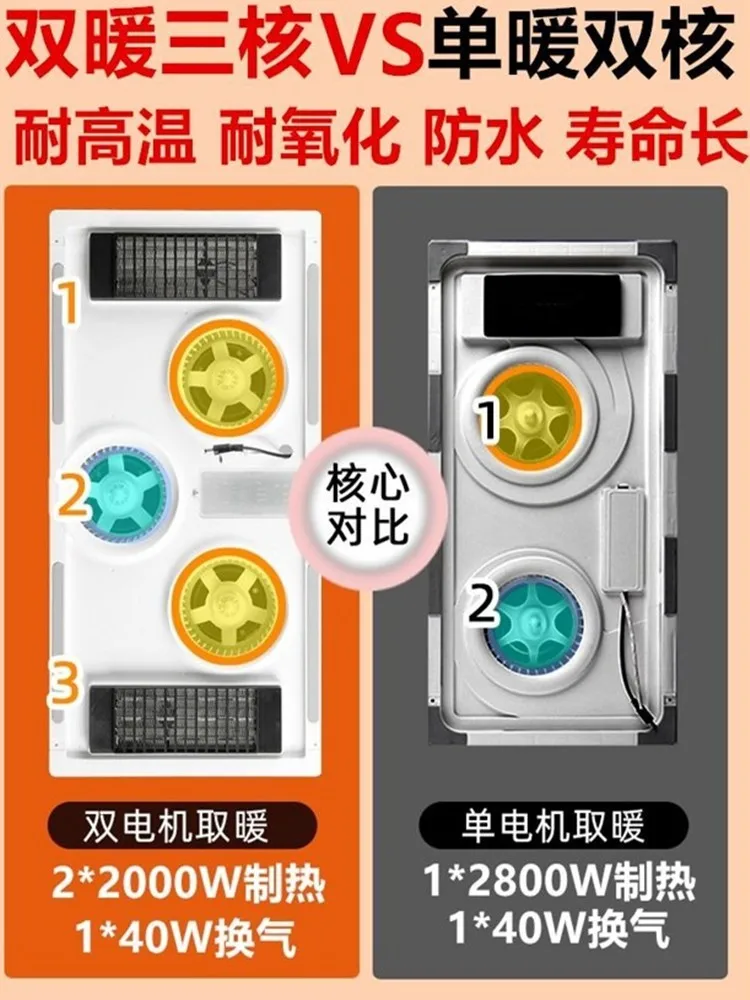 双暖三核VS单暖双核

耐高温 耐氧化 防水 寿命长

1

2

3

核心对比

1

2

双电机取暖

2*2000W制热

1*40W换气

单电机取暖

1*2800W制热

1*40W换气