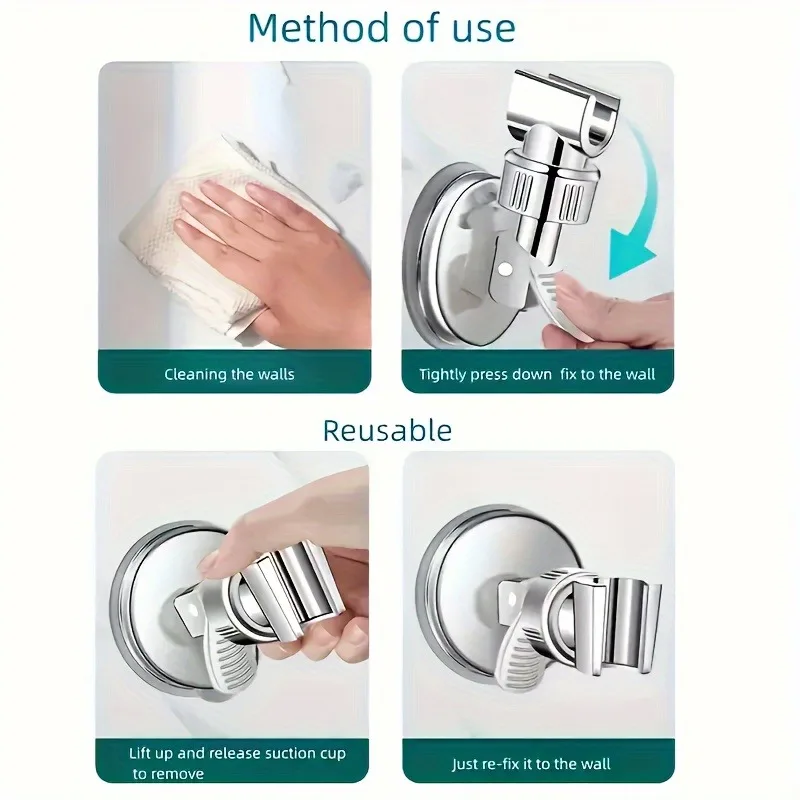 Method of use

Cleaning the walls

Tightly press down fix to the wall

Reusable

Lift up and release suction cup to remove

Just re-fix it to the wall