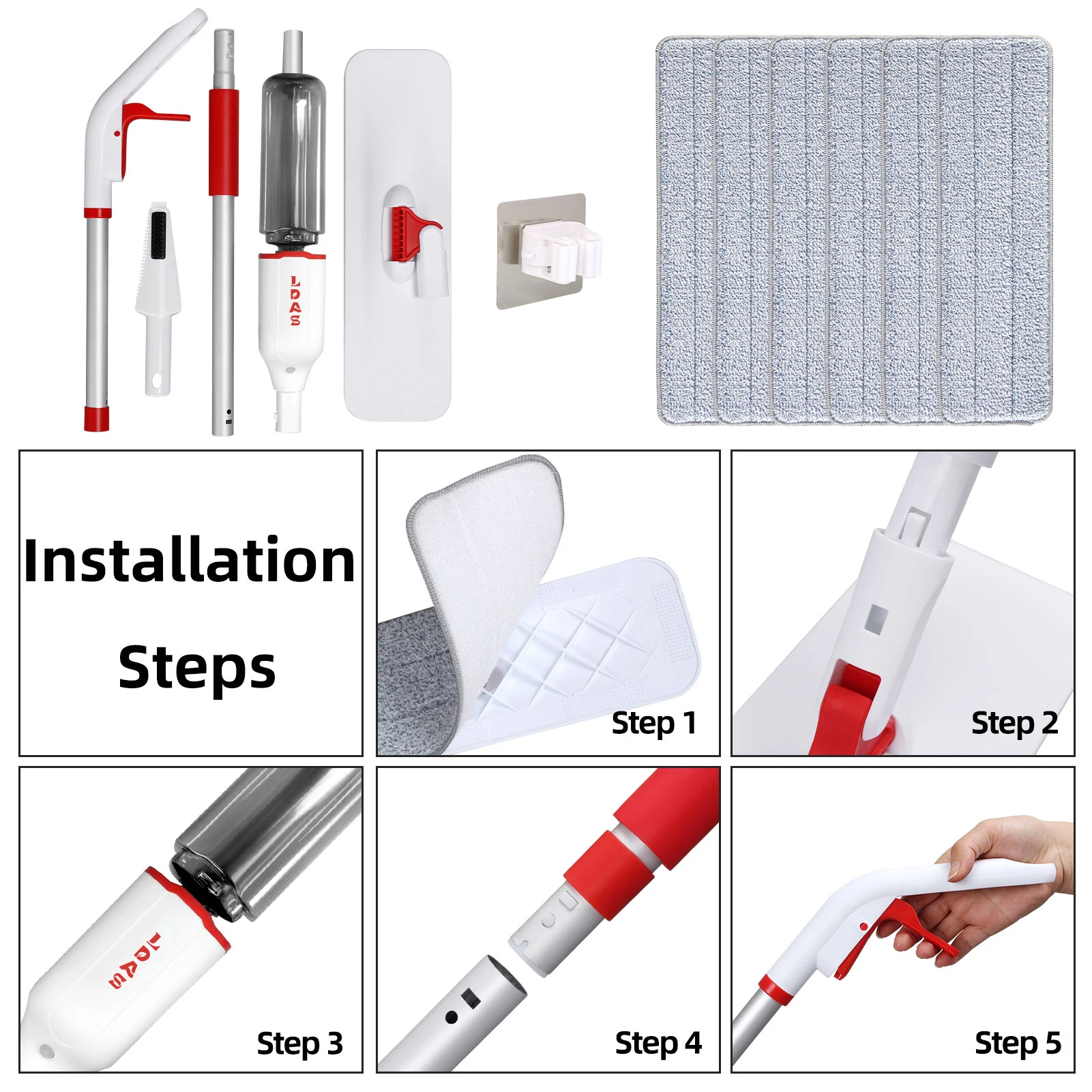 LDAS

Installation Steps

Step 1

Step 2

LDAS

Step 3

Step 4

Step 5