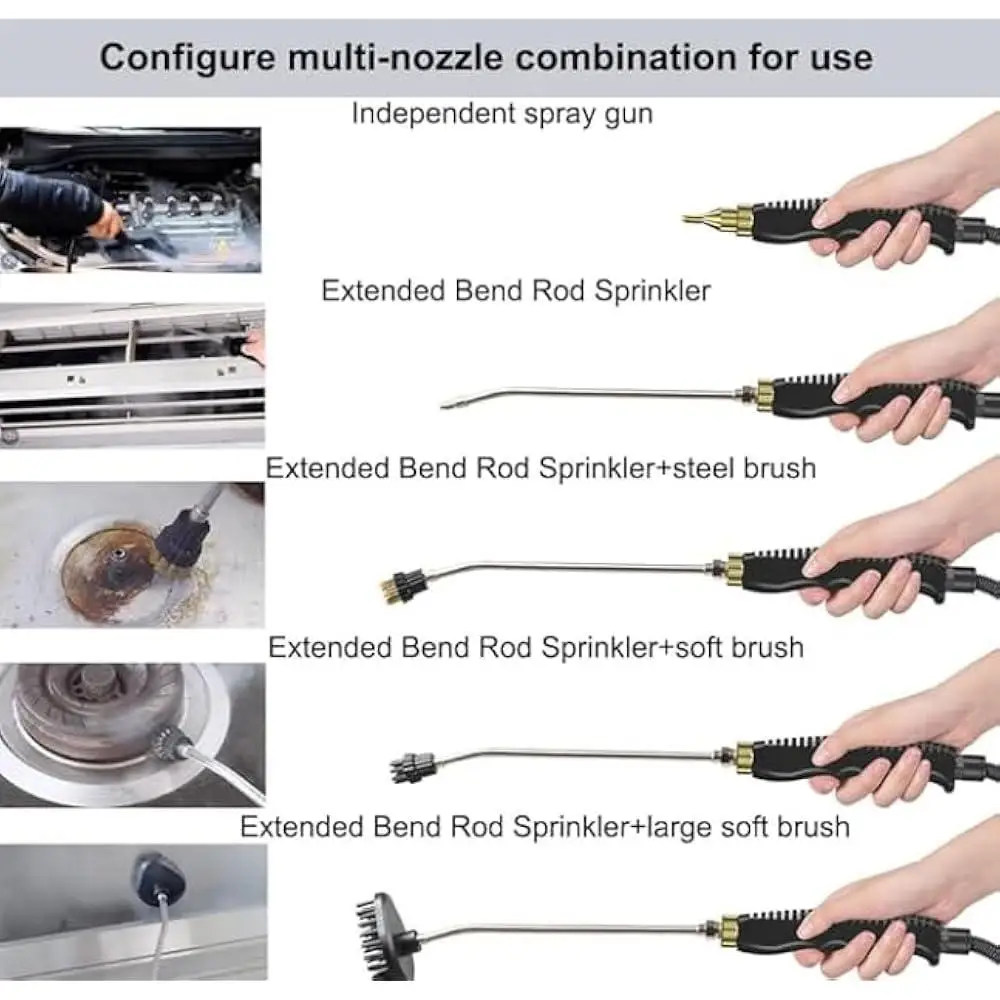 Configure multi-nozzle combination for use

Independent spray gun

Extended Bend Rod Sprinkler

Extended Bend Rod Sprinkler+steel brush

Extended Bend Rod Sprinkler+soft brush

Extended Bend Rod Sprinkler+large soft brush