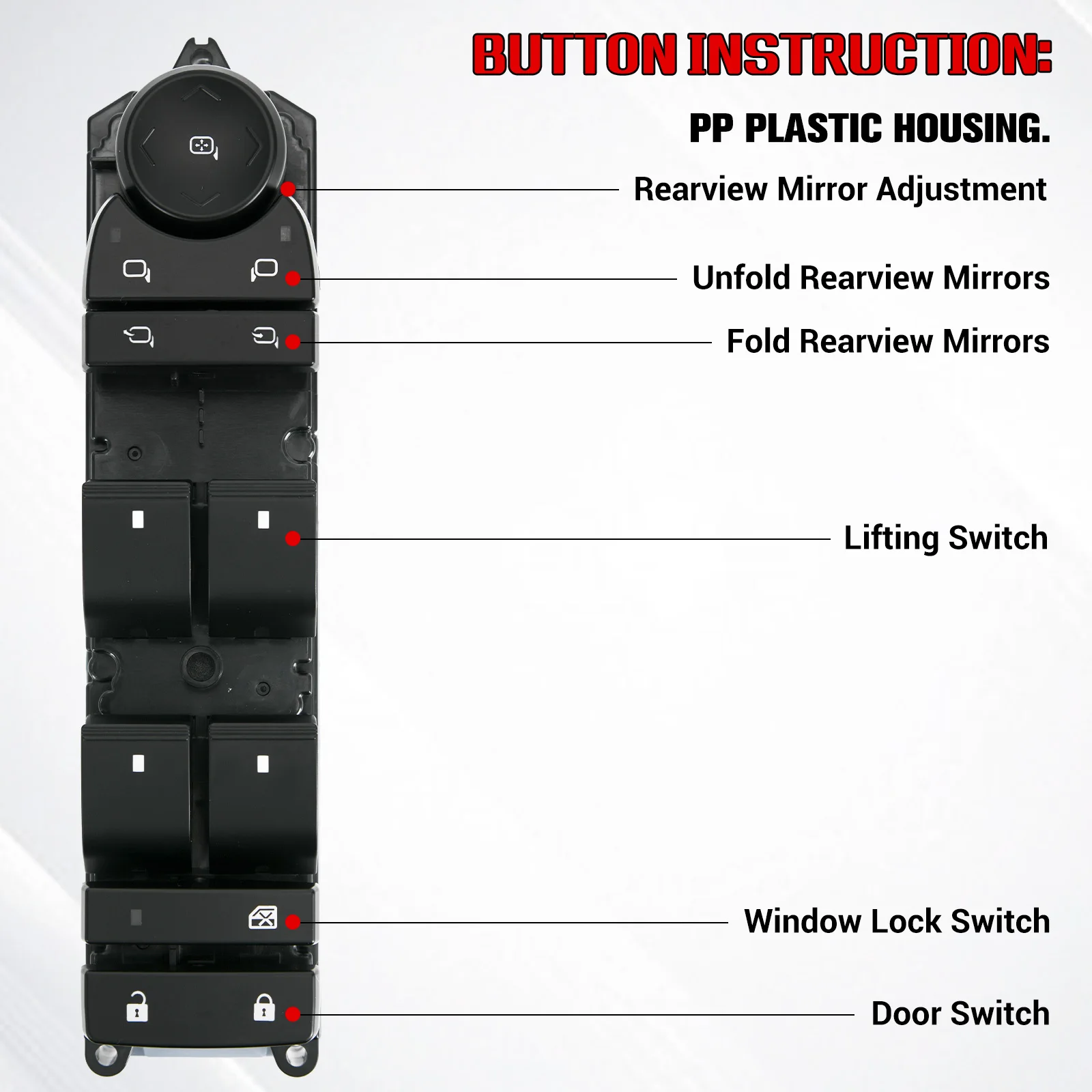 BUTTON INSTRUCTION:

PP PLASTIC HOUSING.

Rearview Mirror Adjustment

Unfold Rearview Mirrors

Fold Rearview Mirrors

Lifting Switch

Window Lock Switch

Door Switch