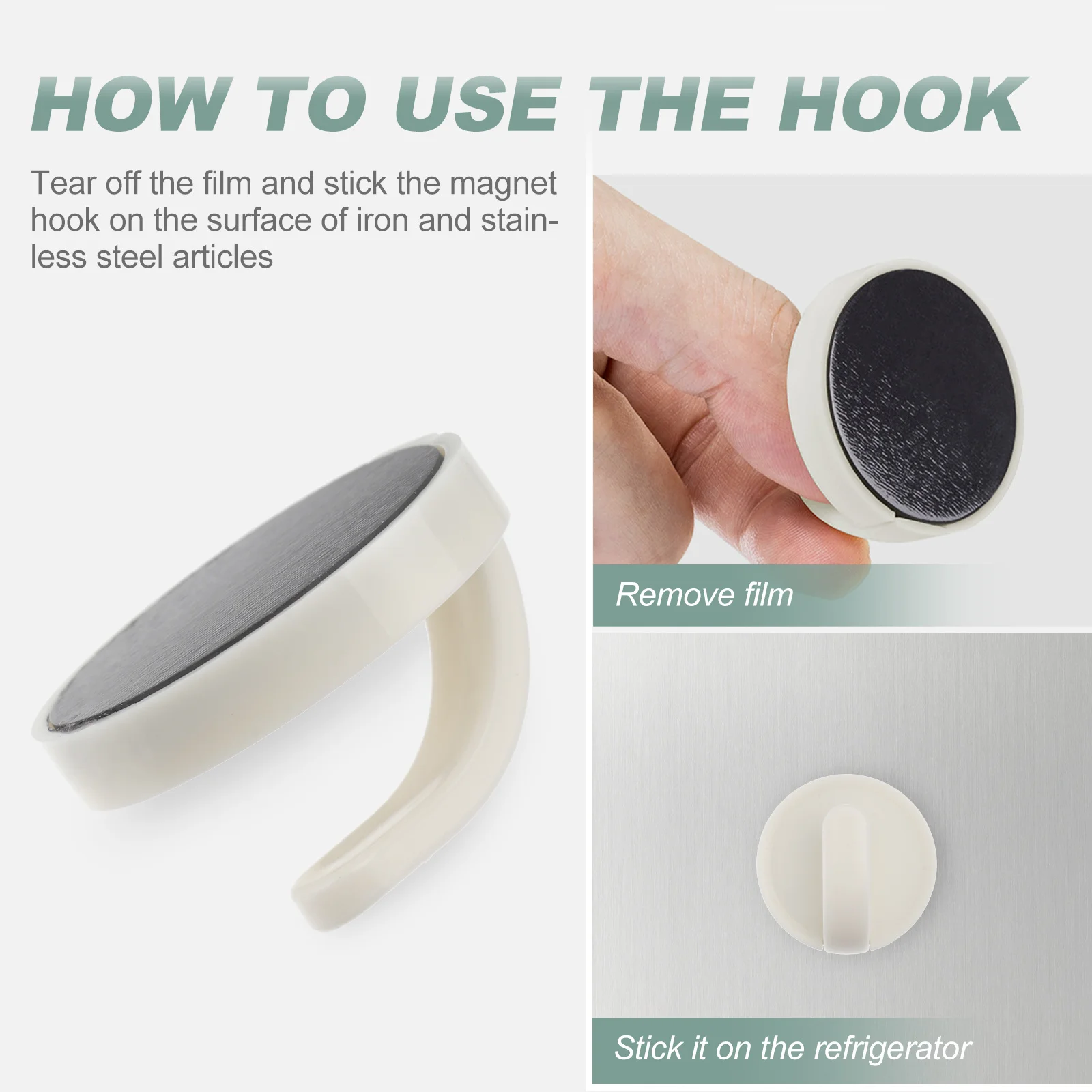 HOW TO USE THE HOOK

Tear off the film and stick the magnet hook on the surface of iron and stainless steel articles

Remove film

Stick it on the refrigerator