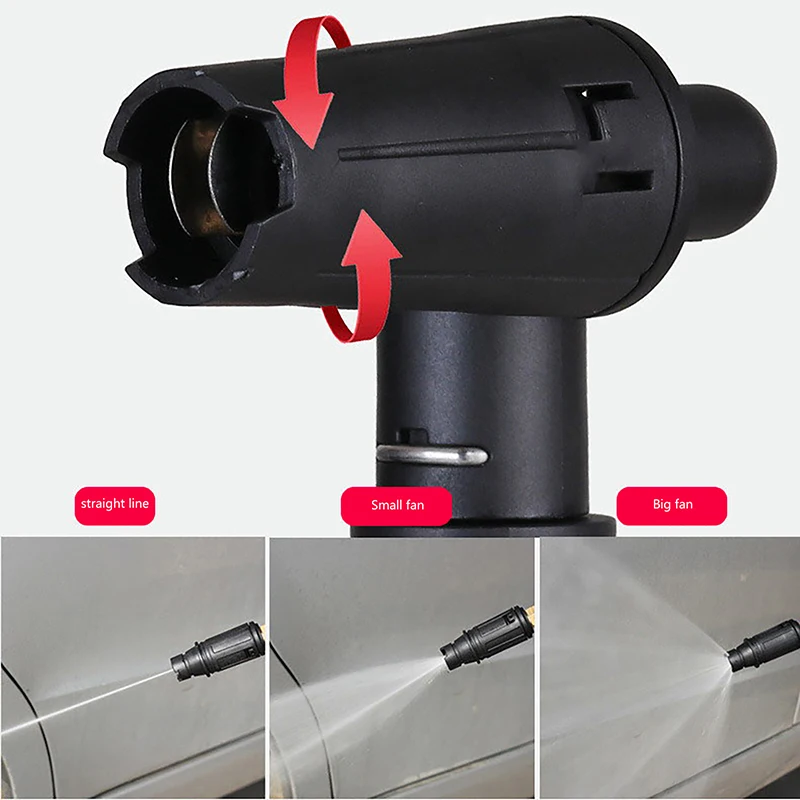 straight line

Small fan

Big fan