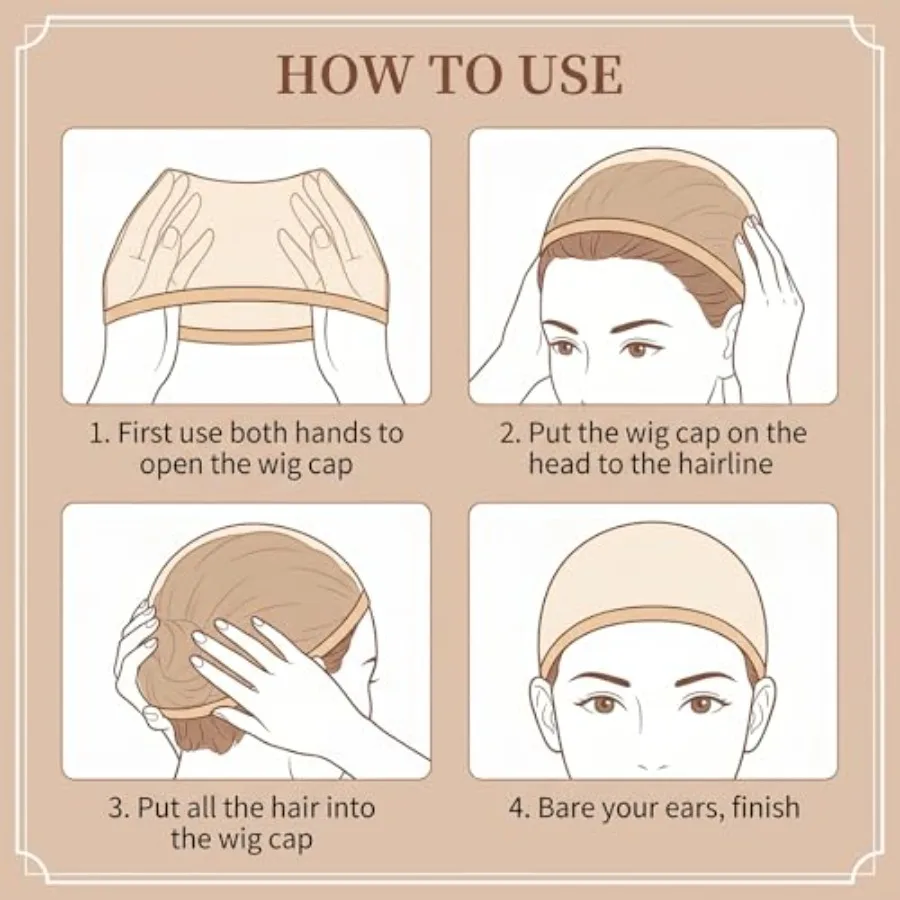 HOW TO USE

1. First use both hands to open the wig cap

2. Put the wig cap on the head to the hairline

3. Put all the hair into the wig cap

4. Bare your ears, finish