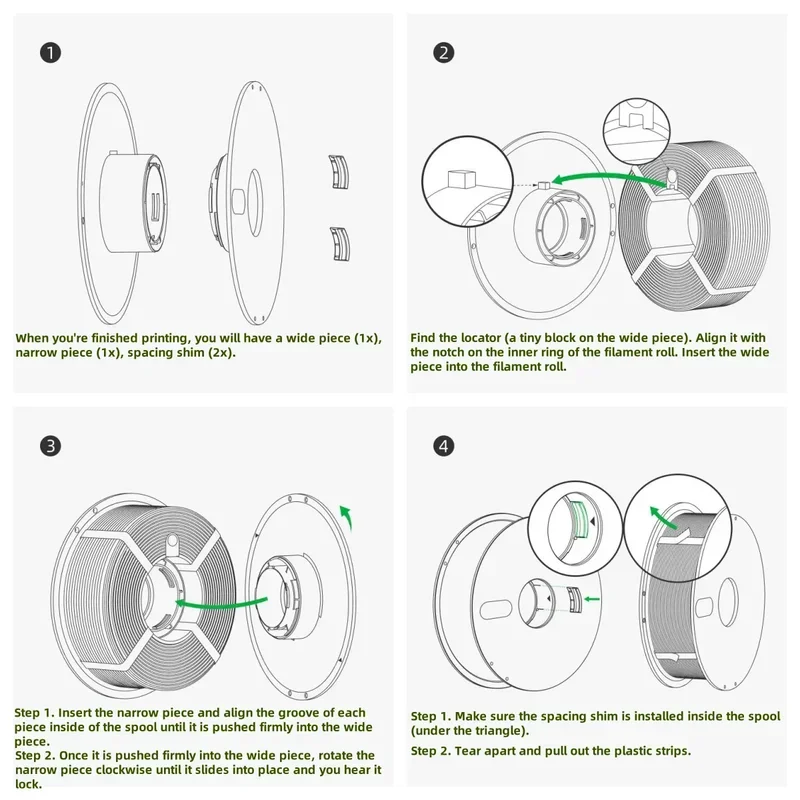 1

When you're finished printing, you will have a wide piece (1x), narrow piece (1x), spacing shim (2x).

2

Find the locator (a tiny block on the wide piece). Align it with the notch on the inner ring of the filament roll. Insert the wide piece into the filament roll.

3

Step 1. Insert the narrow piece and align the groove of each piece inside of the spool until it is pushed firmly into the wide piece.
Step 2. Once it is pushed firmly into the wide piece, rotate the narrow piece clockwise until it slides into place and you hear it lock.

4

Step 1. Make sure the spacing shim is installed inside the spool (under the triangle).

Step 2. Tear apart and pull out the plastic strips.