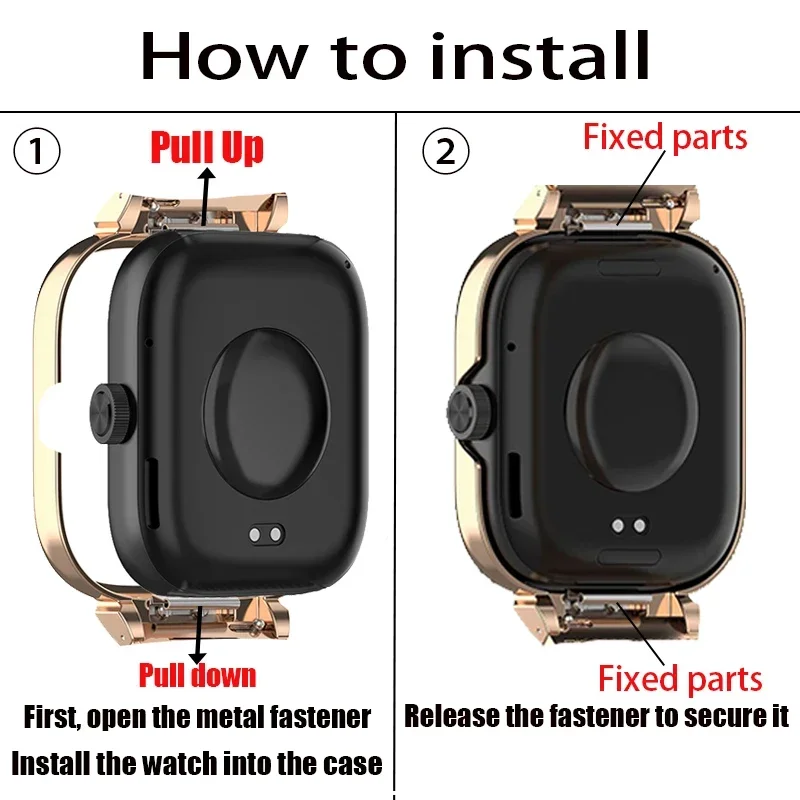 How to install

①

Pull Up

Pull down

First, open the metal fastener

Install the watch into the case

②

Fixed parts

Fixed parts

Release the fastener to secure it