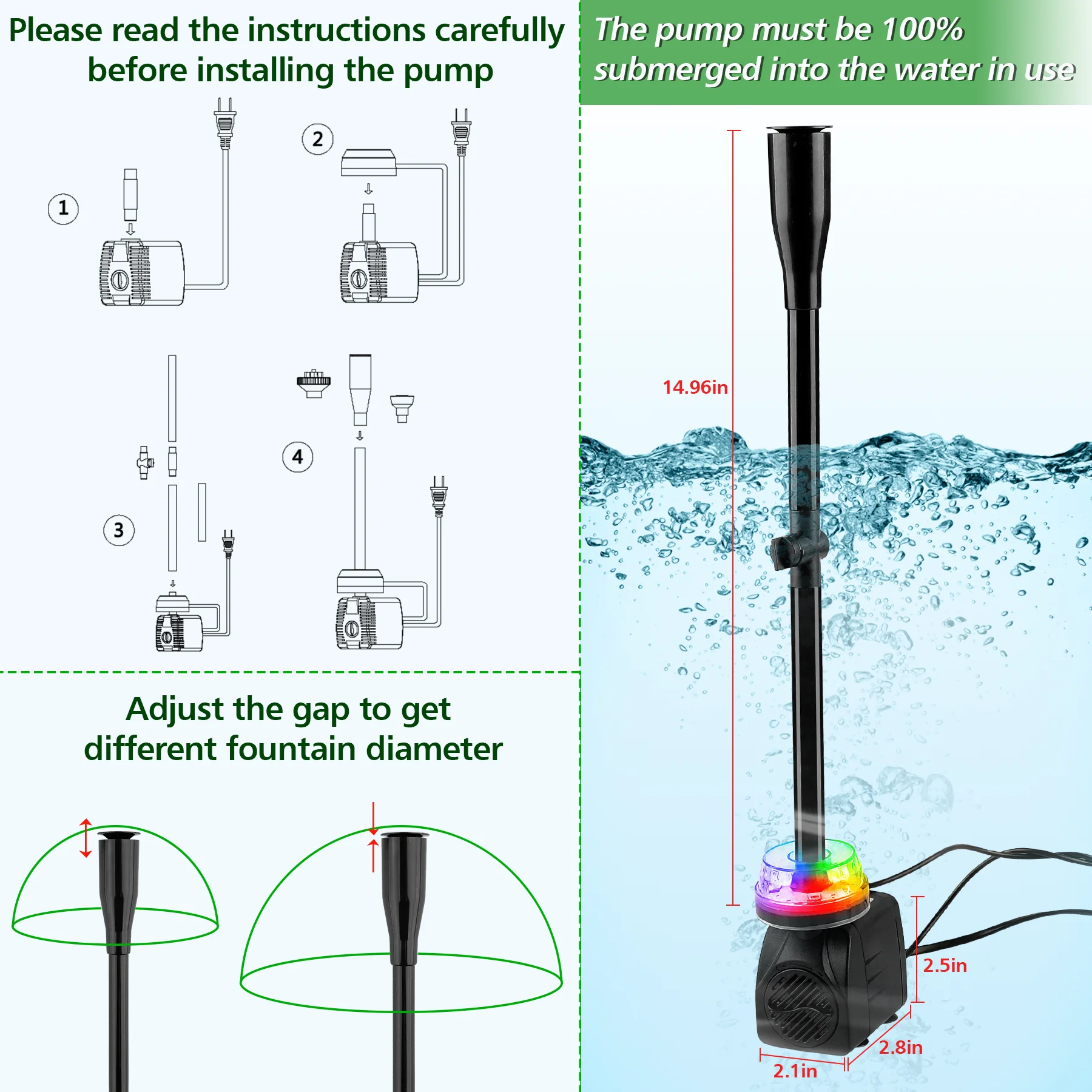 Please read the instructions carefully before installing the pump

1

2

3

4

Adjust the gap to get different fountain diameter

The pump must be 100% submerged into the water in use

14.96in

2.5in

2.8in

2.1in