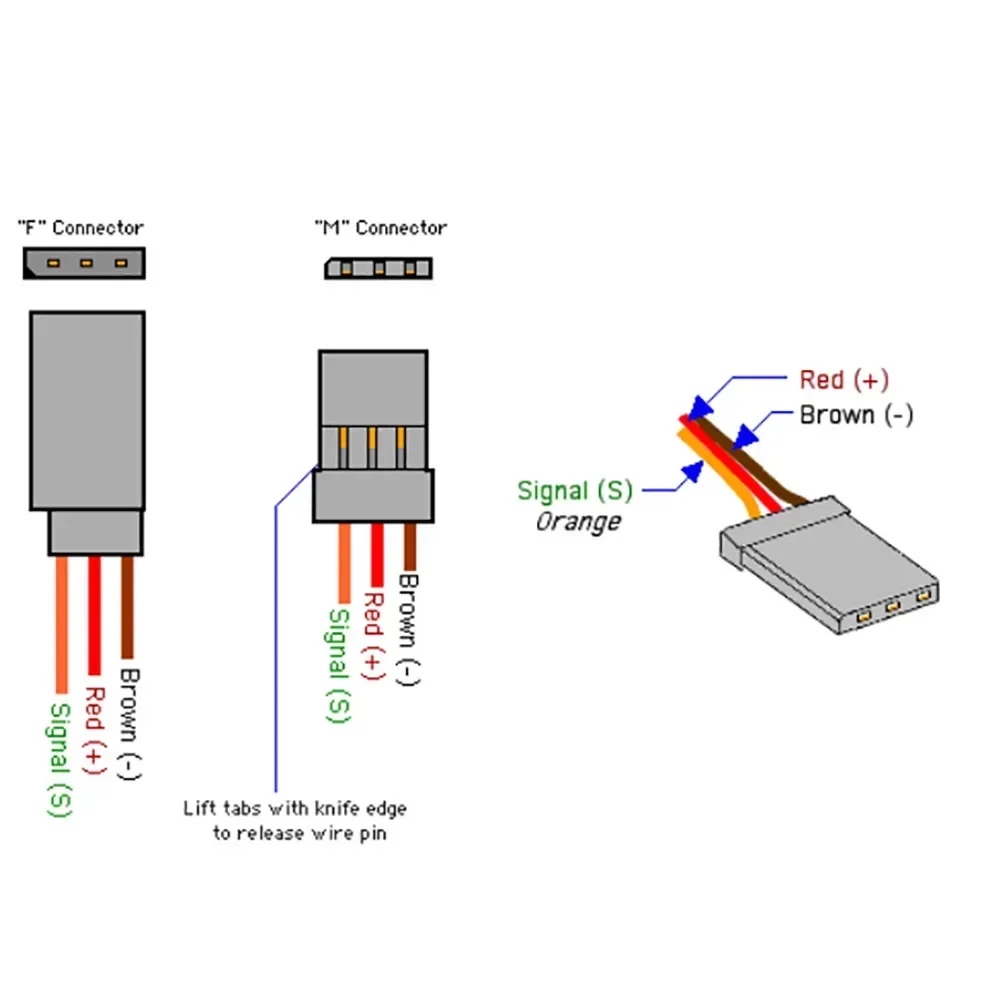 "F" Connector

Signal (S)
Red (+)
Brown (-)

"M" Connector

Signal (S)
Red (+)
Brown (-)

Lift tabs with knife edge to release wire pin

Red (+)
Brown (-)
Signal (S)
Orange