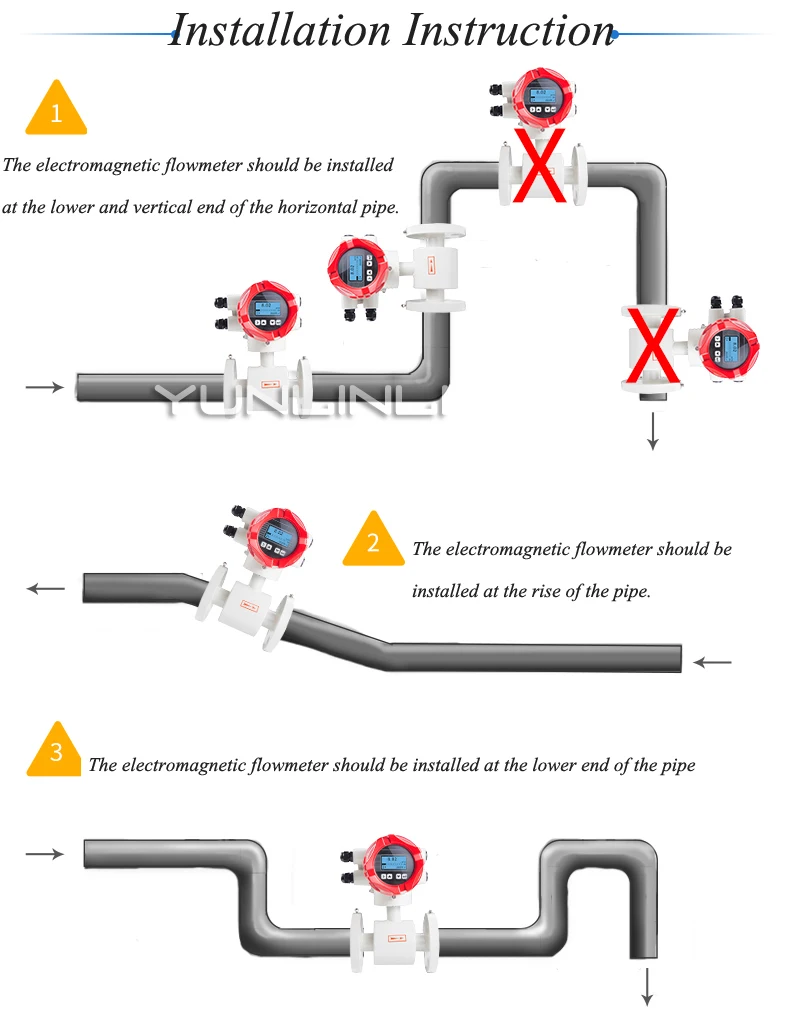 Installation Instruction

1

The electromagnetic flowmeter should be installed at the lower and vertical end of the horizontal pipe.

YUNLINLI

2

The electromagnetic flowmeter should be installed at the rise of the pipe.

3

The electromagnetic flowmeter should be installed at the lower end of the pipe