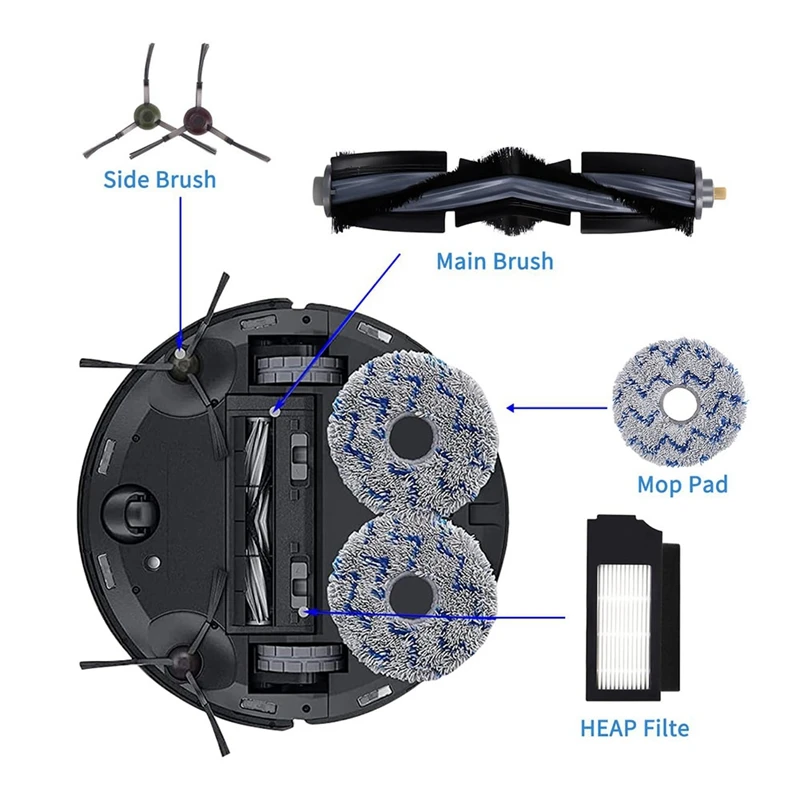 Side Brush

Main Brush

Mop Pad

HEAP Filte