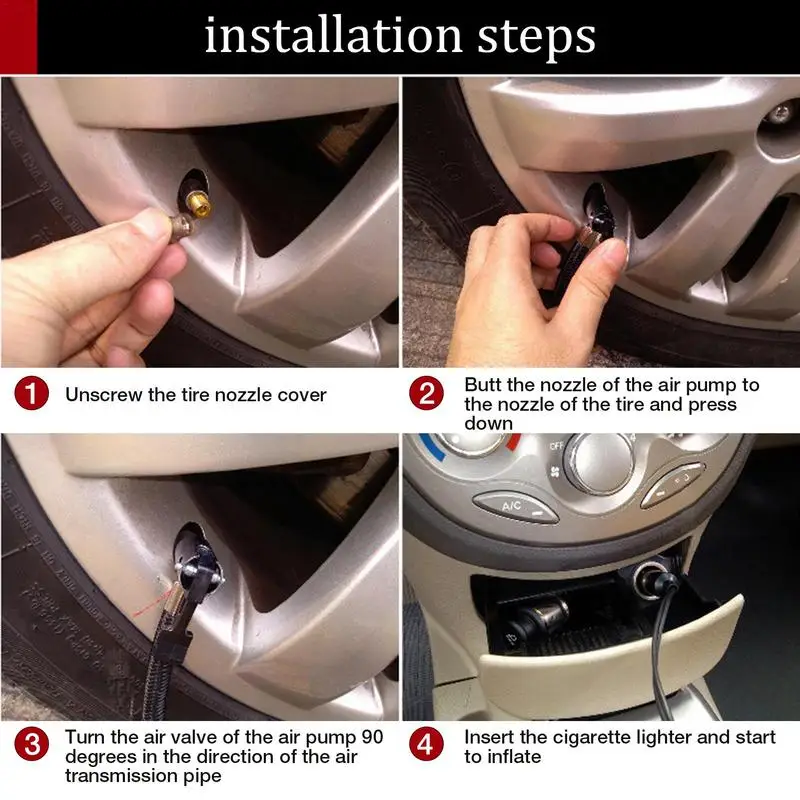 installation steps

1 Unscrew the tire nozzle cover

2 Butt the nozzle of the air pump to the nozzle of the tire and press down

OFF

A/C

3 Turn the air valve of the air pump 90 degrees in the direction of the air transmission pipe

4 Insert the cigarette lighter and start to inflate