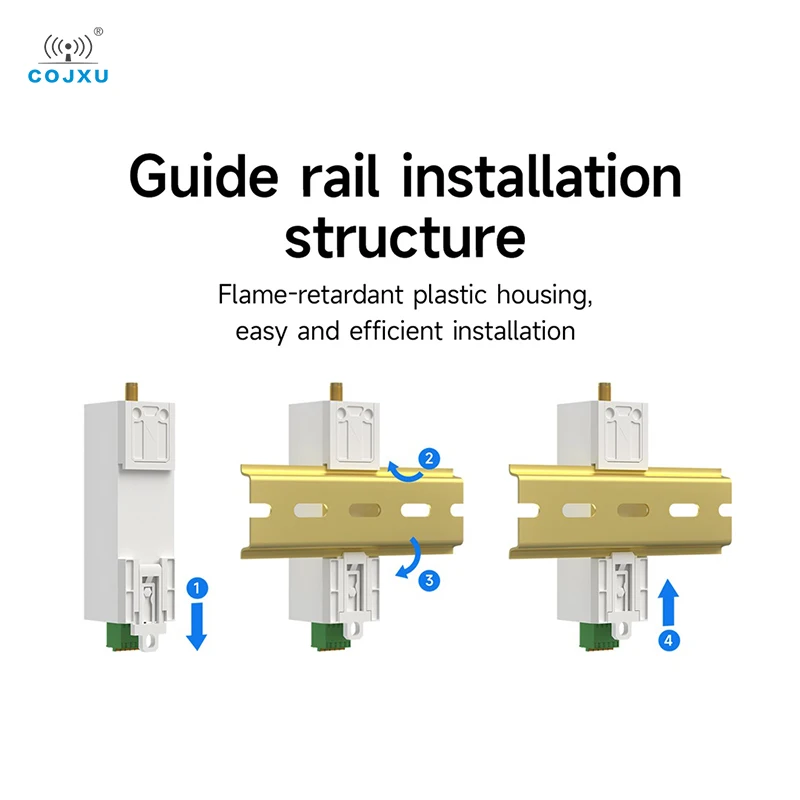 ®
COJXU

Guide rail installation structure

Flame-retardant plastic housing, easy and efficient installation

1

2

3

4