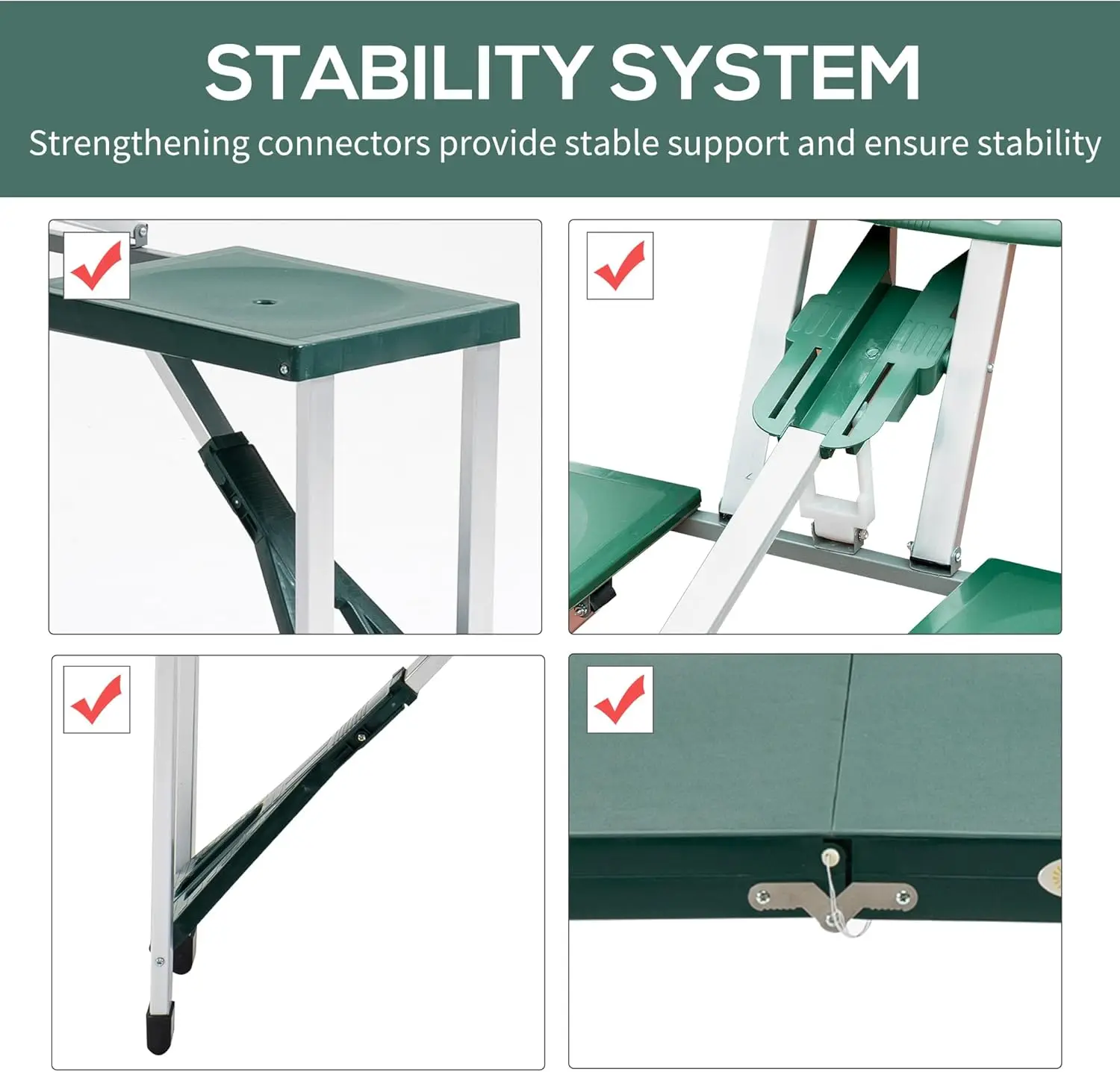 STABILITY SYSTEM

Strengthening connectors provide stable support and ensure stability