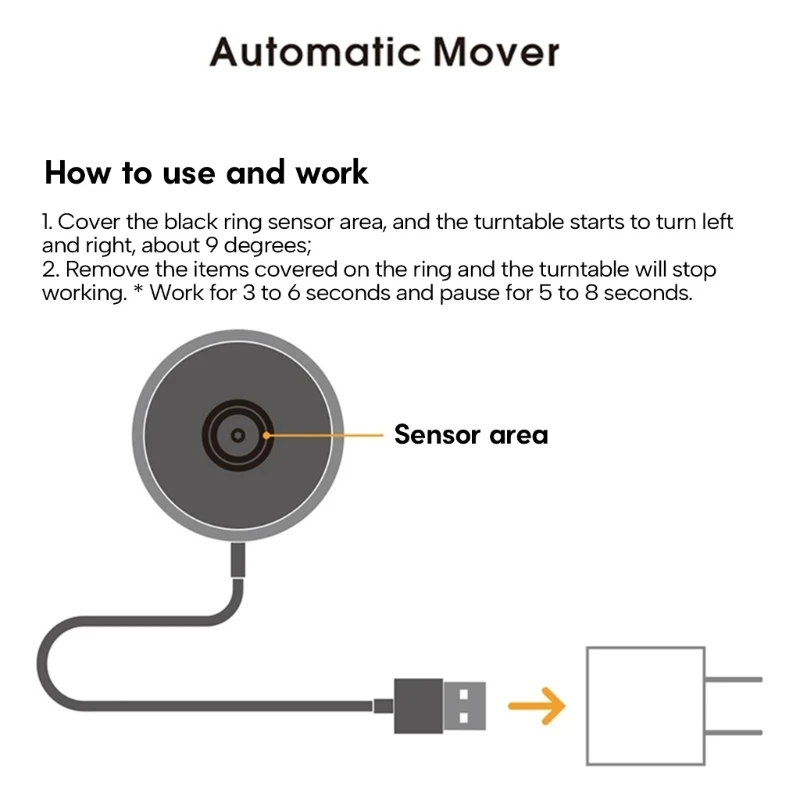 Automatic Mover

How to use and work

1. Cover the black ring sensor area, and the turntable starts to turn left and right, about 9 degrees;
2. Remove the items covered on the ring and the turntable will stop working. * Work for 3 to 6 seconds and pause for 5 to 8 seconds.

Sensor area