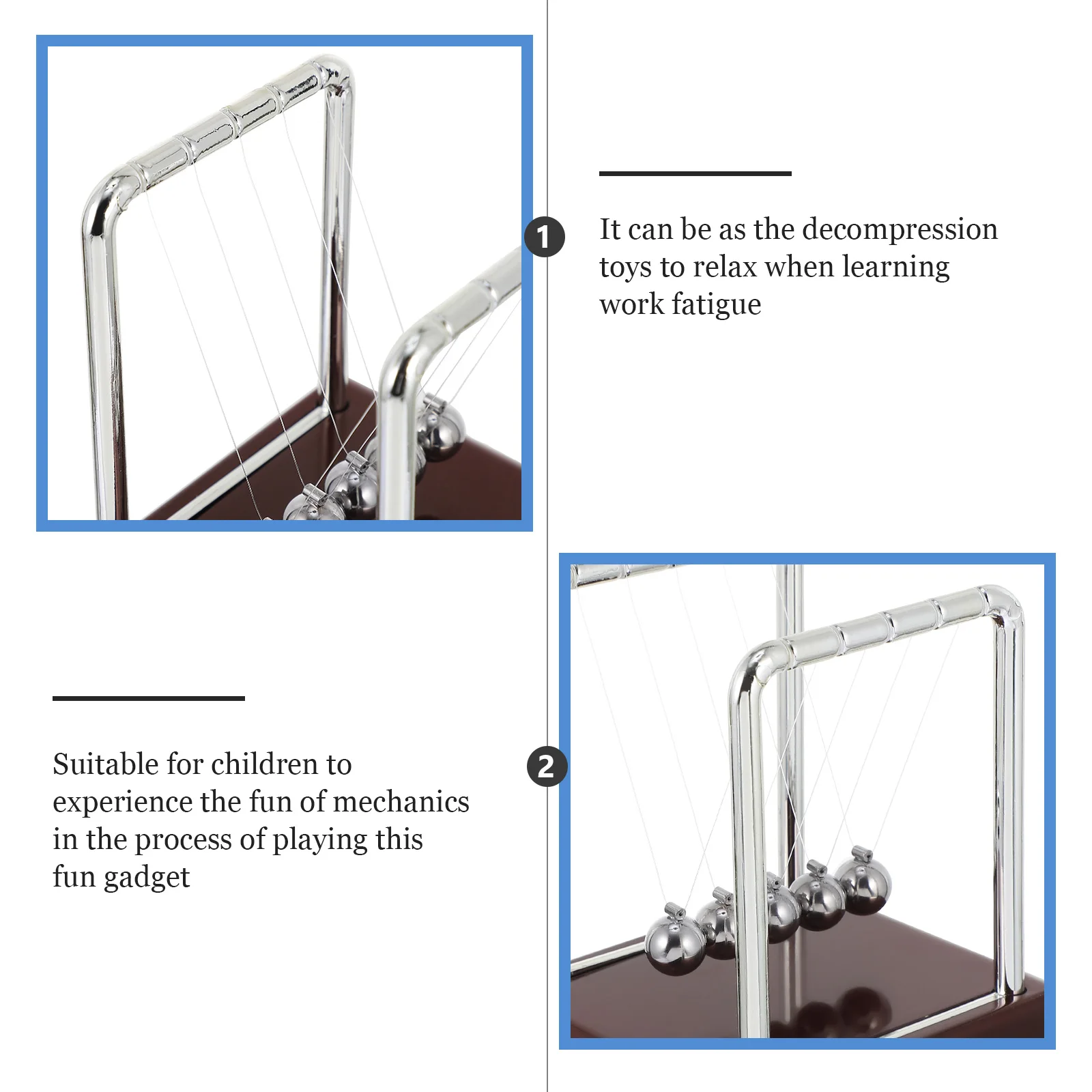 1

It can be as the decompression toys to relax when learning work fatigue

2

Suitable for children to experience the fun of mechanics in the process of playing this fun gadget