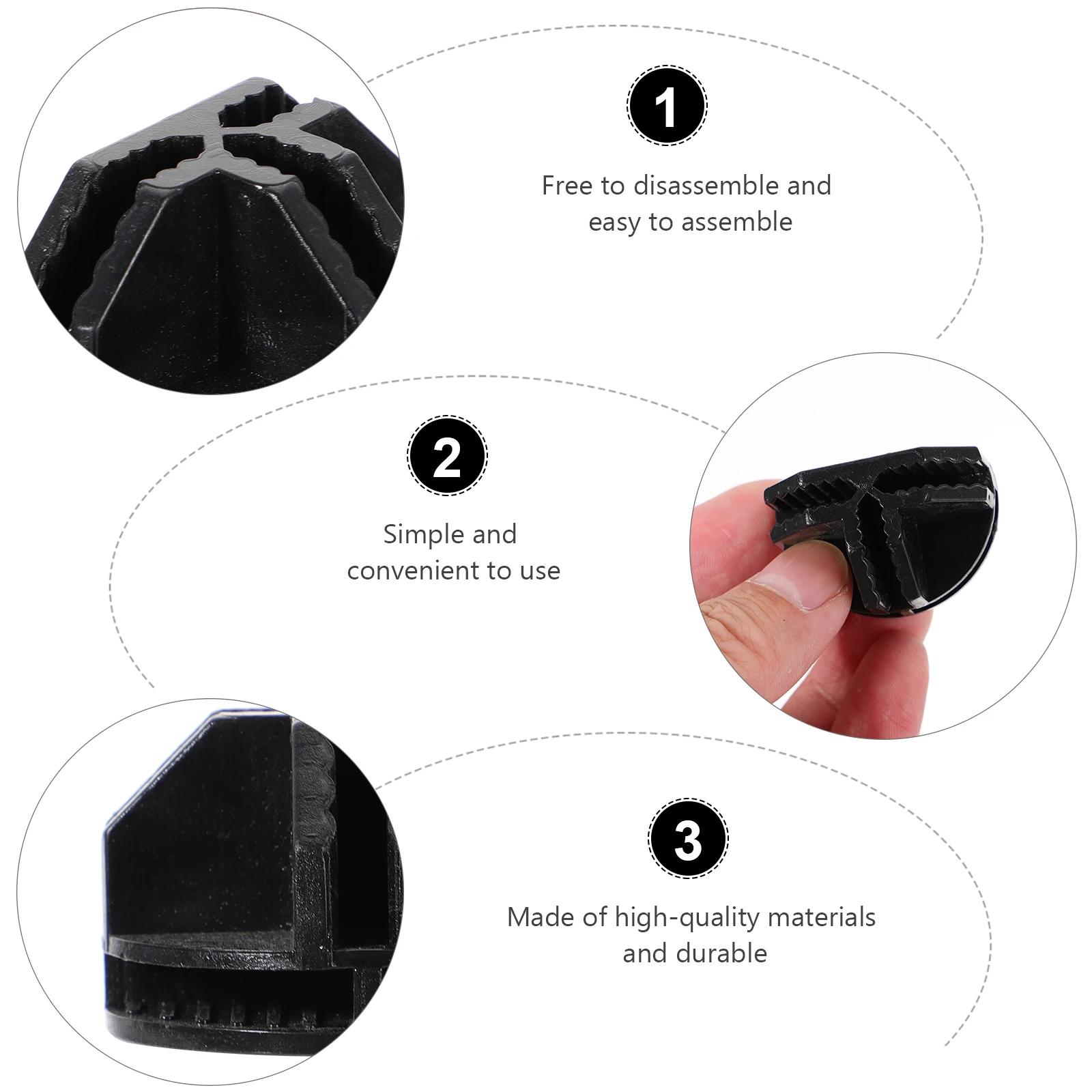 1

Free to disassemble and easy to assemble

2

Simple and convenient to use

3

Made of high-quality materials and durable