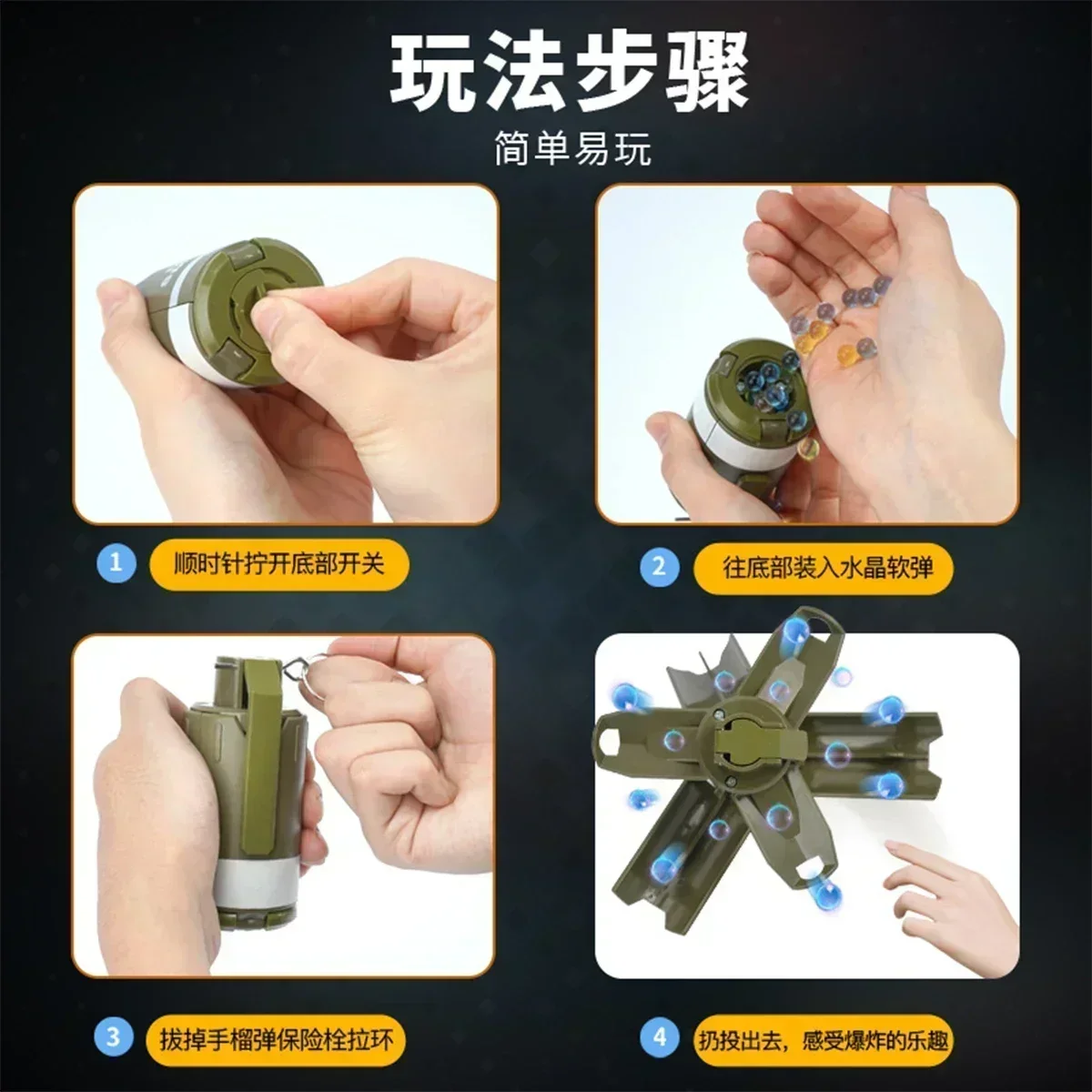 玩法步骤

简单易玩

1 顺时针拧开底部开关

2 往底部装入水晶软弹

3 拔掉手榴弹保险栓拉环

4 扔投出去，感受爆炸的乐趣