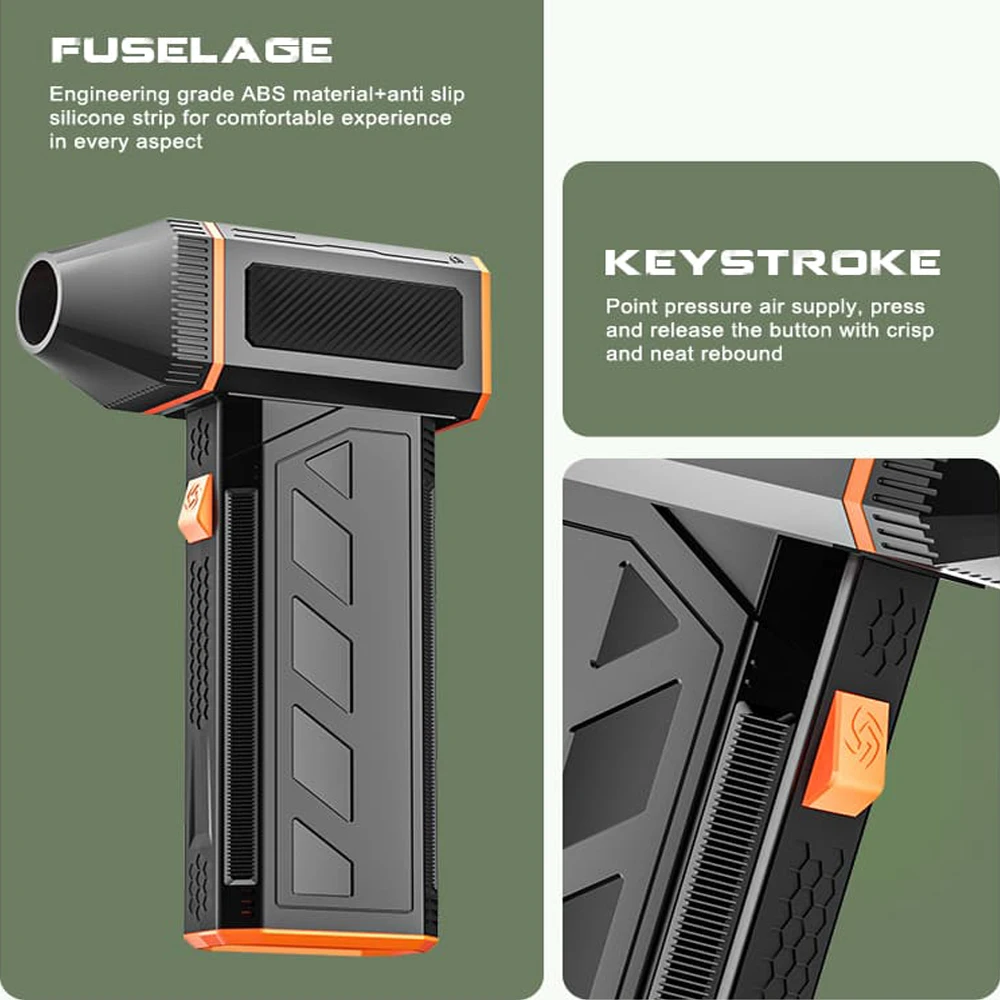 FUSELAGE

Engineering grade ABS material+anti slip silicone strip for comfortable experience in every aspect

KEYSTROKE

Point pressure air supply, press and release the button with crisp and neat rebound