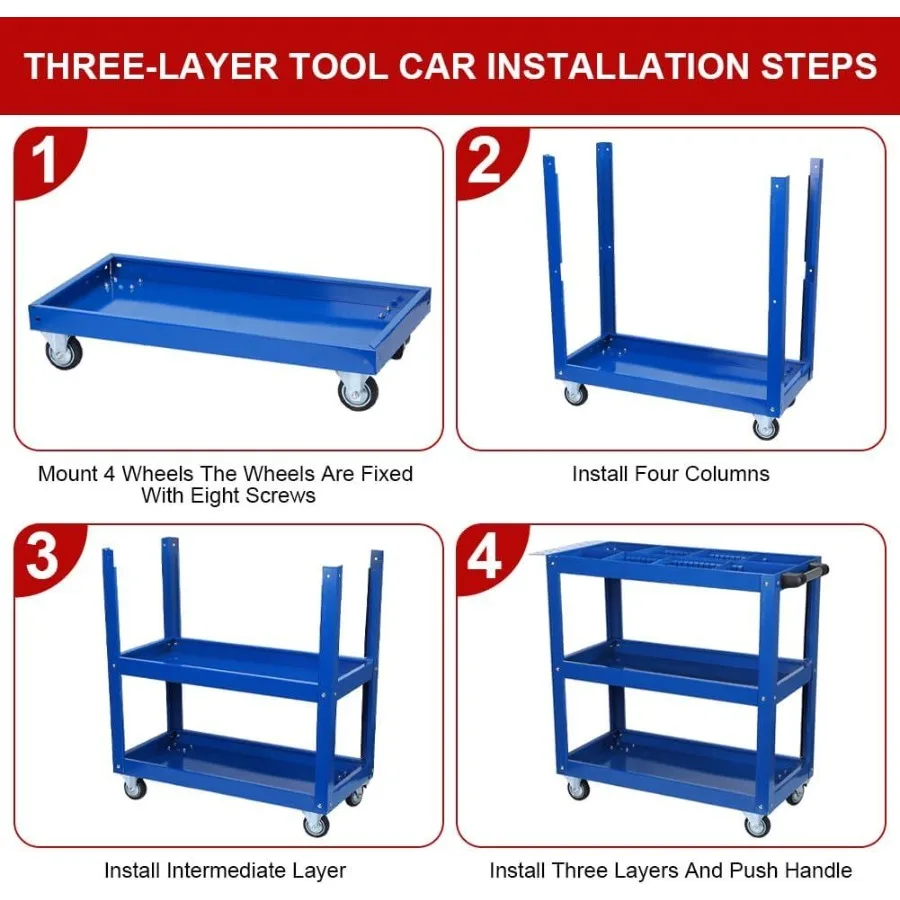 THREE-LAYER TOOL CAR INSTALLATION STEPS

1

Mount 4 Wheels The Wheels Are Fixed With Eight Screws

2

Install Four Columns

3

Install Intermediate Layer

4

Install Three Layers And Push Handle