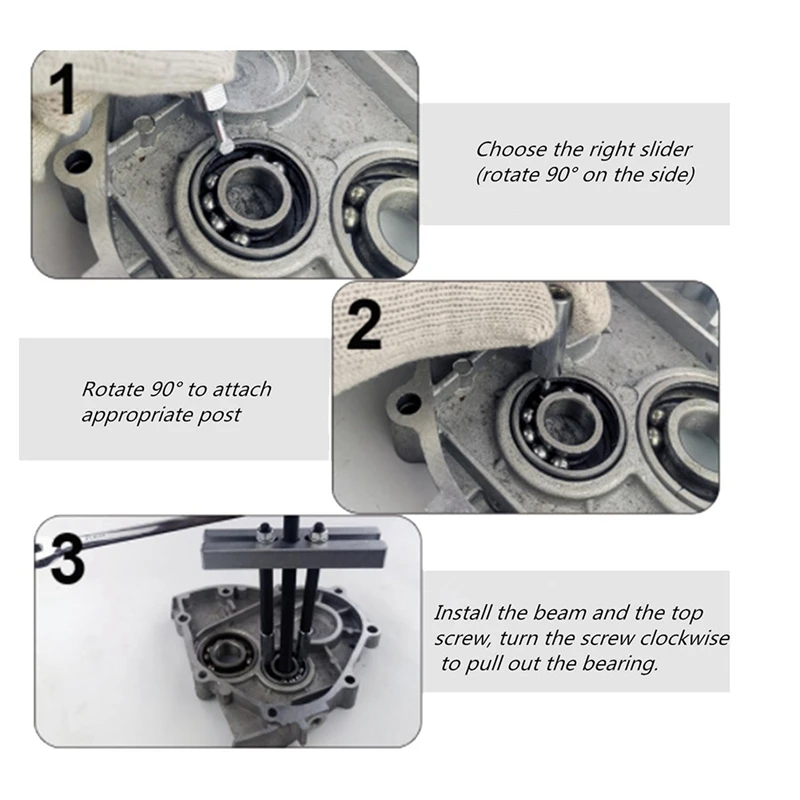 1

Choose the right slider (rotate 90° on the side)

2

Rotate 90° to attach appropriate post

3

Install the beam and the top screw, turn the screw clockwise to pull out the bearing.