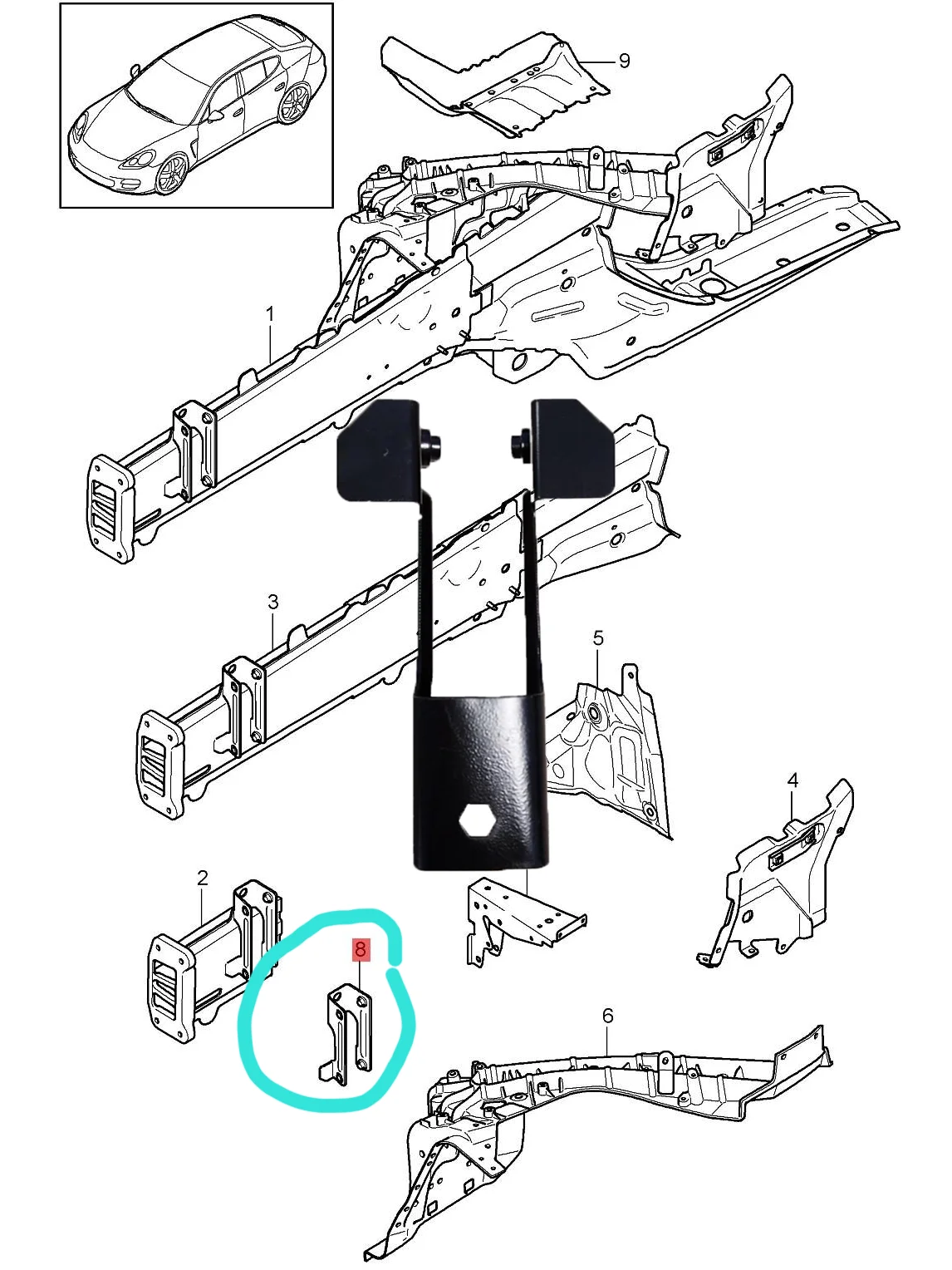 9
1
3
5
4
2
8
6