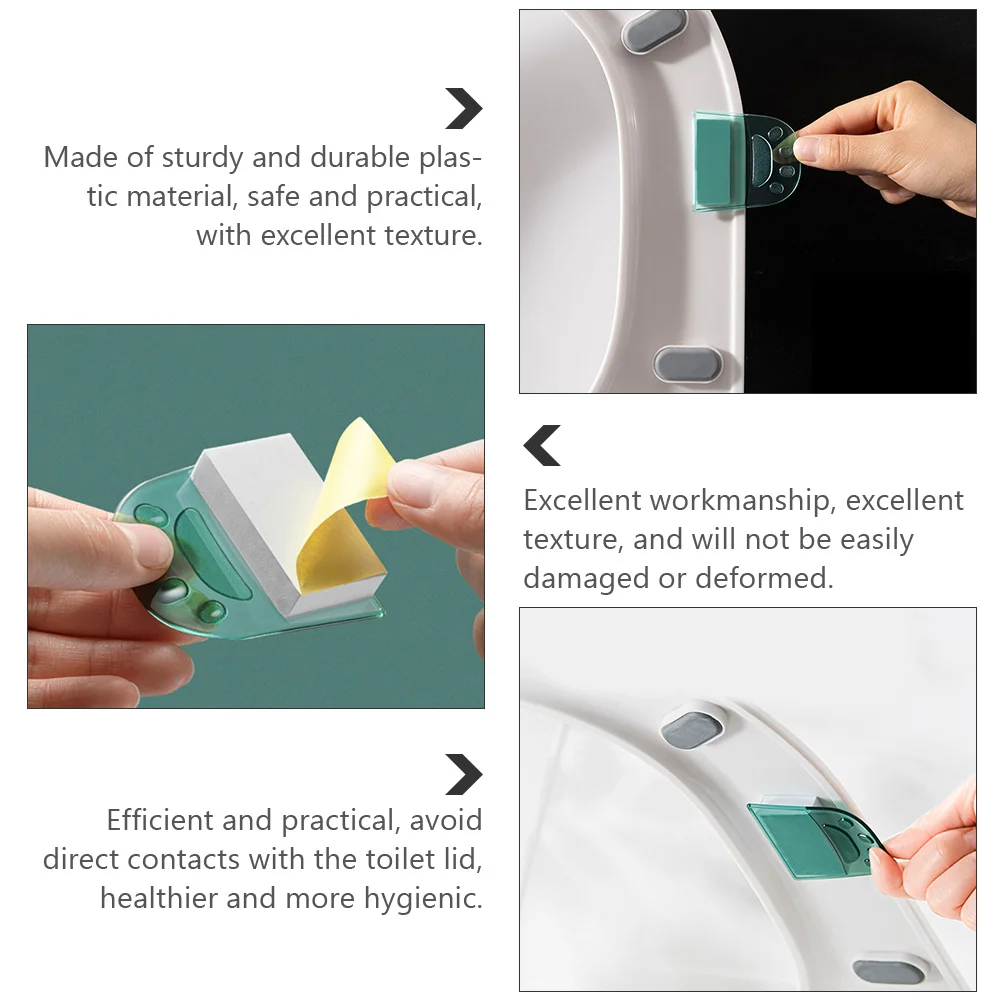 Made of sturdy and durable plastic material, safe and practical, with excellent texture.

Excellent workmanship, excellent texture, and will not be easily damaged or deformed.

Efficient and practical, avoid direct contacts with the toilet lid, healthier and more hygienic.