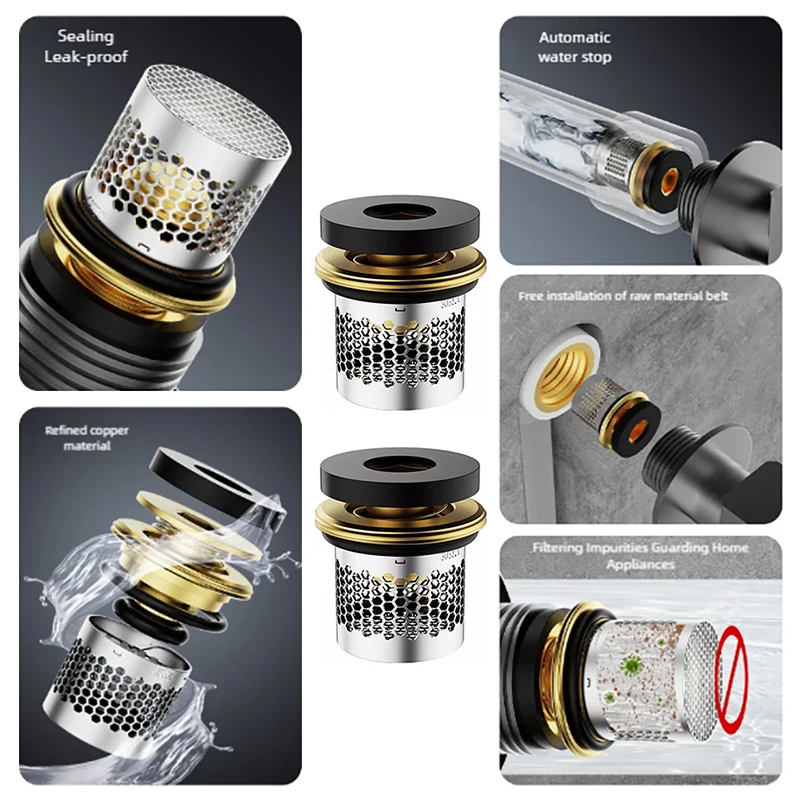 Sealing
Leak-proof

Refined copper
material

Automatic
water stop

Free installation of raw material belt

Filtering Impurities Guarding Home Appliances