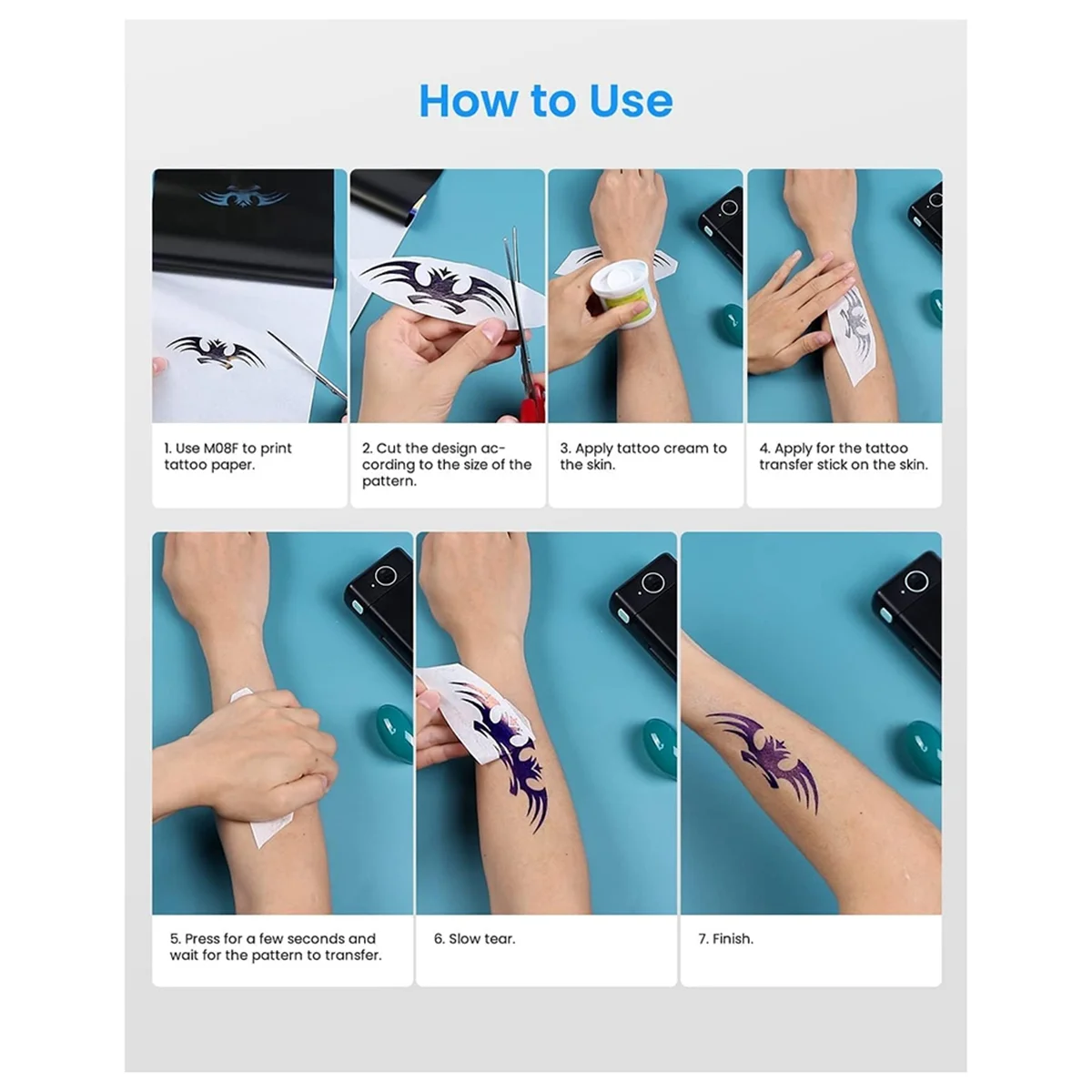 How to Use

1. Use M08F to print tattoo paper.

2. Cut the design according to the size of the pattern.

3. Apply tattoo cream to the skin.

4. Apply for the tattoo transfer stick on the skin.

5. Press for a few seconds and wait for the pattern to transfer.

6. Slow tear.

7. Finish.