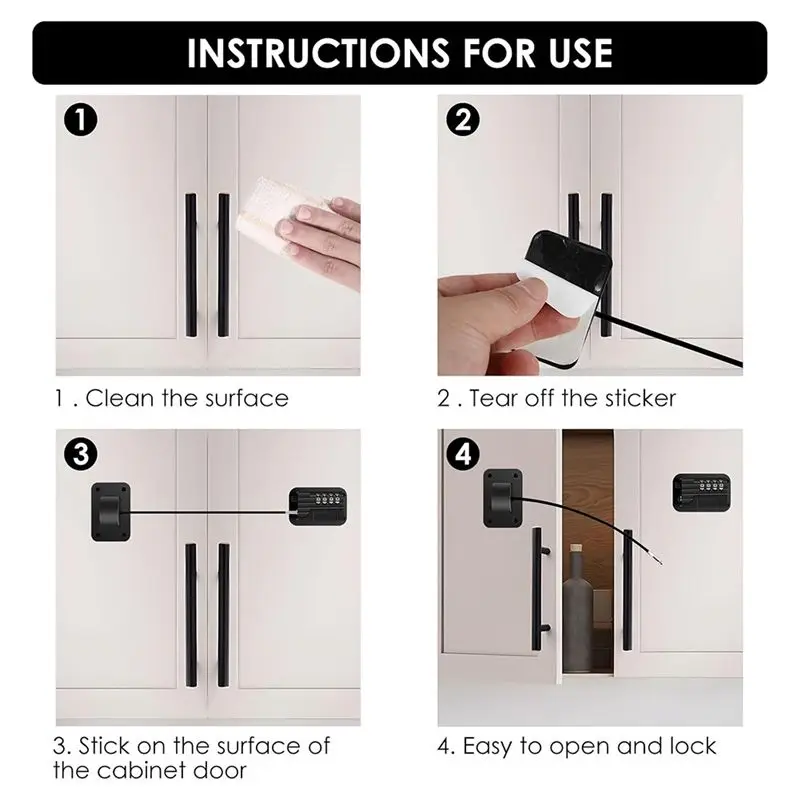 INSTRUCTIONS FOR USE

1

1 . Clean the surface

2

2 . Tear off the sticker

3

3. Stick on the surface of the cabinet door

4

4. Easy to open and lock