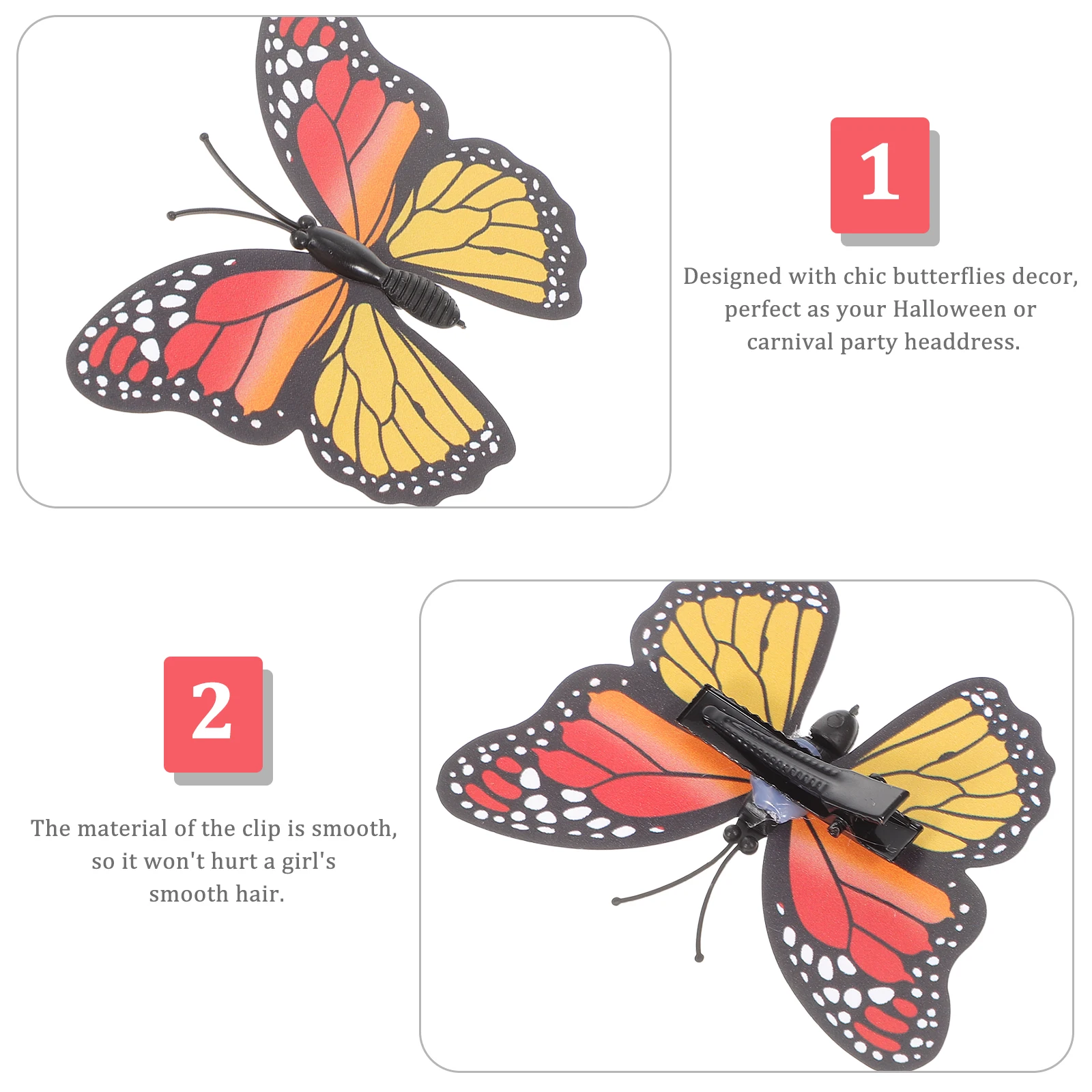 1

Designed with chic butterflies decor, perfect as your Halloween or carnival party headdress.

2

The material of the clip is smooth, so it won't hurt a girl's smooth hair.