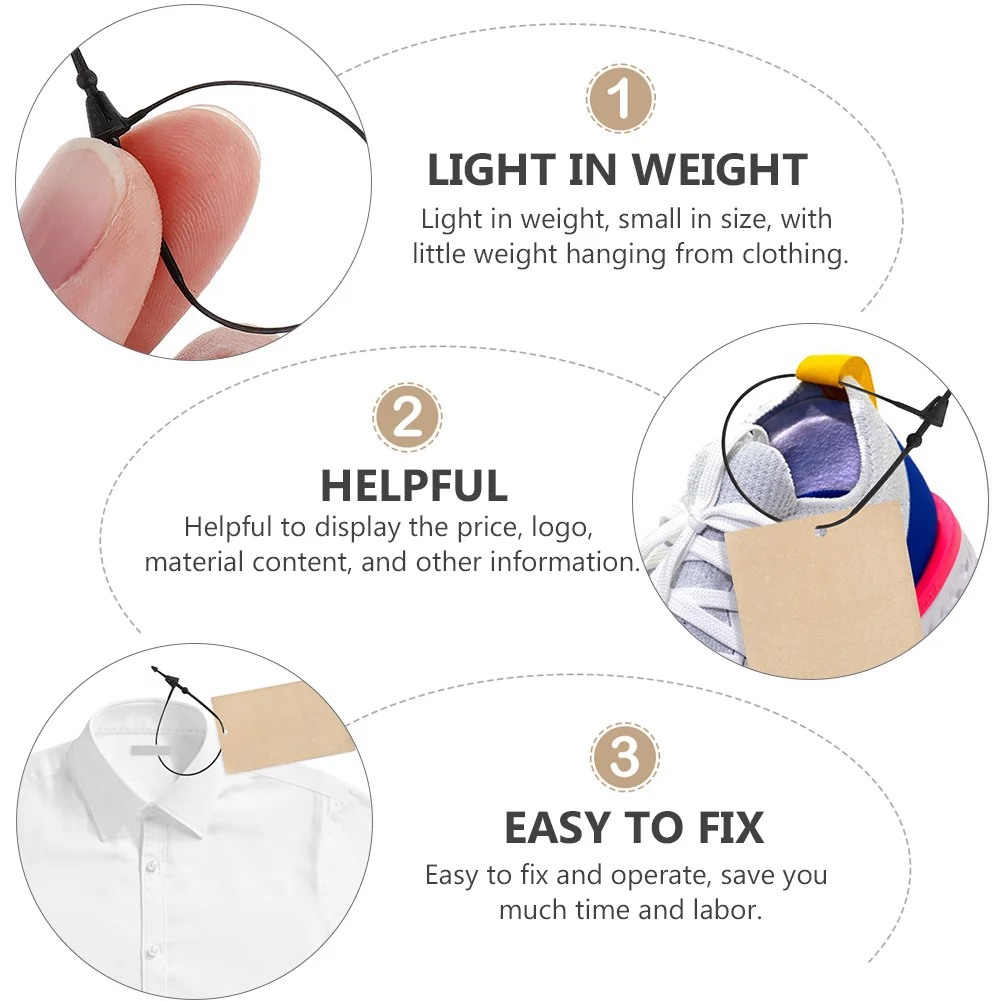 1

LIGHT IN WEIGHT

Light in weight, small in size, with little weight hanging from clothing.

2

HELPFUL

Helpful to display the price, logo, material content, and other information.

3

EASY TO FIX

Easy to fix and operate, save you much time and labor.