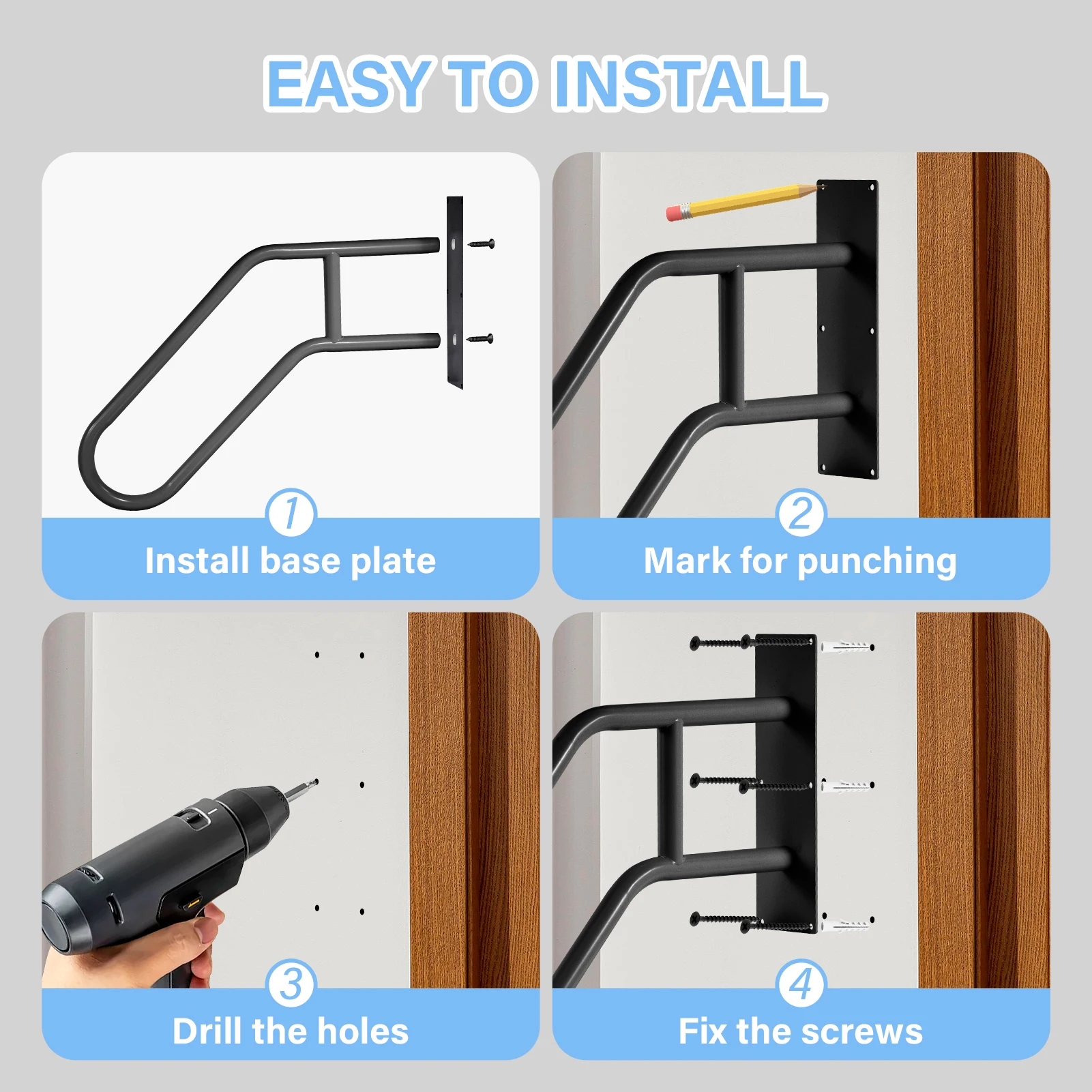 EASY TO INSTALL

1
Install base plate

2
Mark for punching

3
Drill the holes

4
Fix the screws