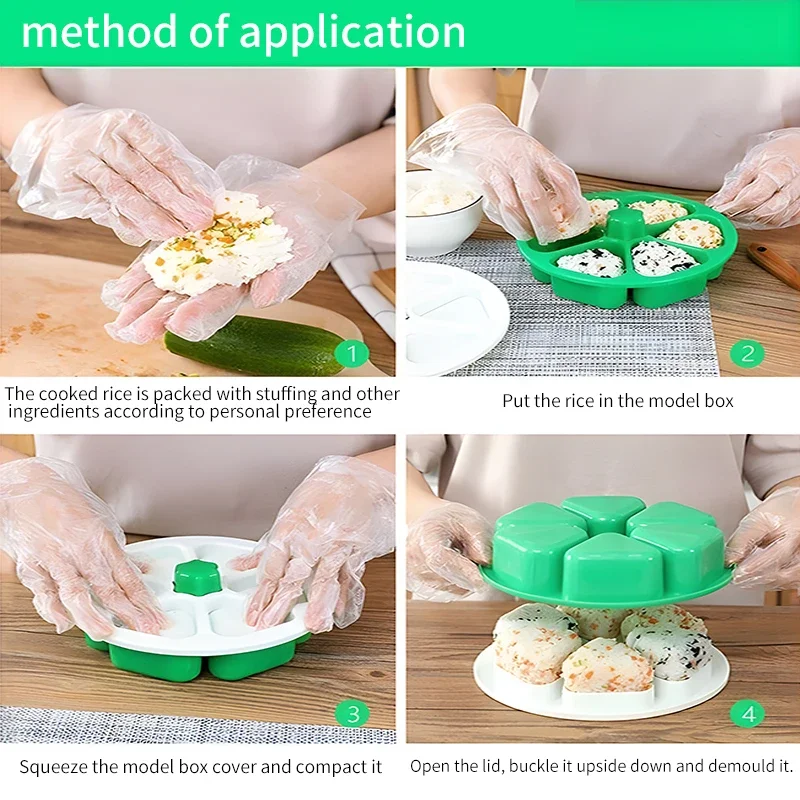 method of application

1

The cooked rice is packed with stuffing and other ingredients according to personal preference

2

Put the rice in the model box

3

Squeeze the model box cover and compact it

4

Open the lid, buckle it upside down and demould it.